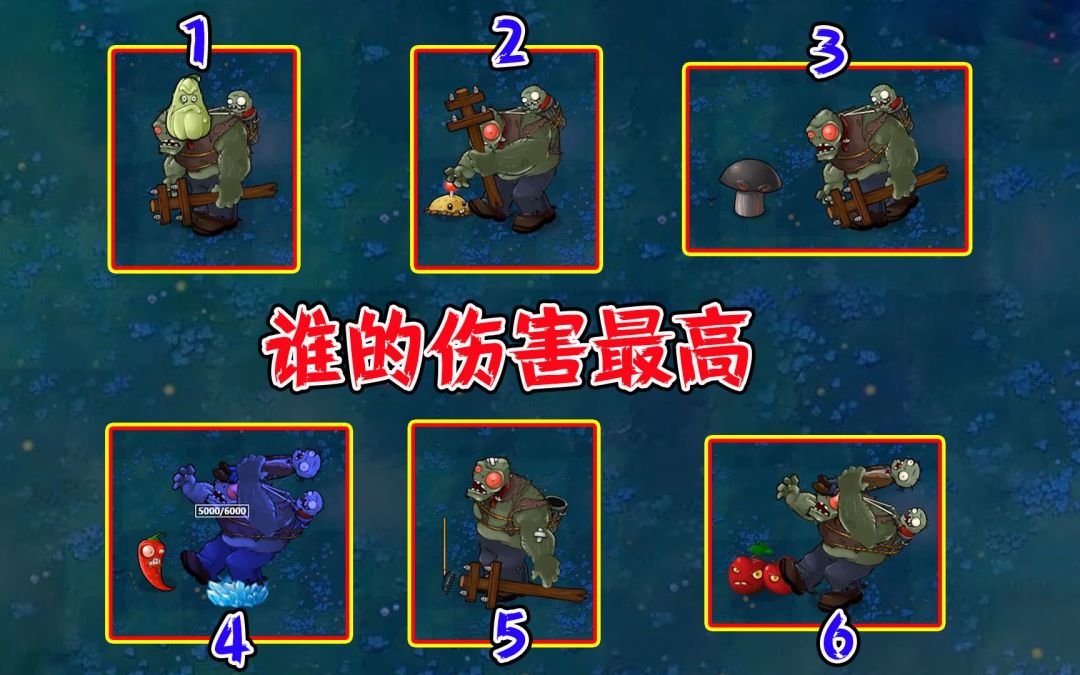 1

2

3

谁的伤害最高

5000/6000

4

5

6