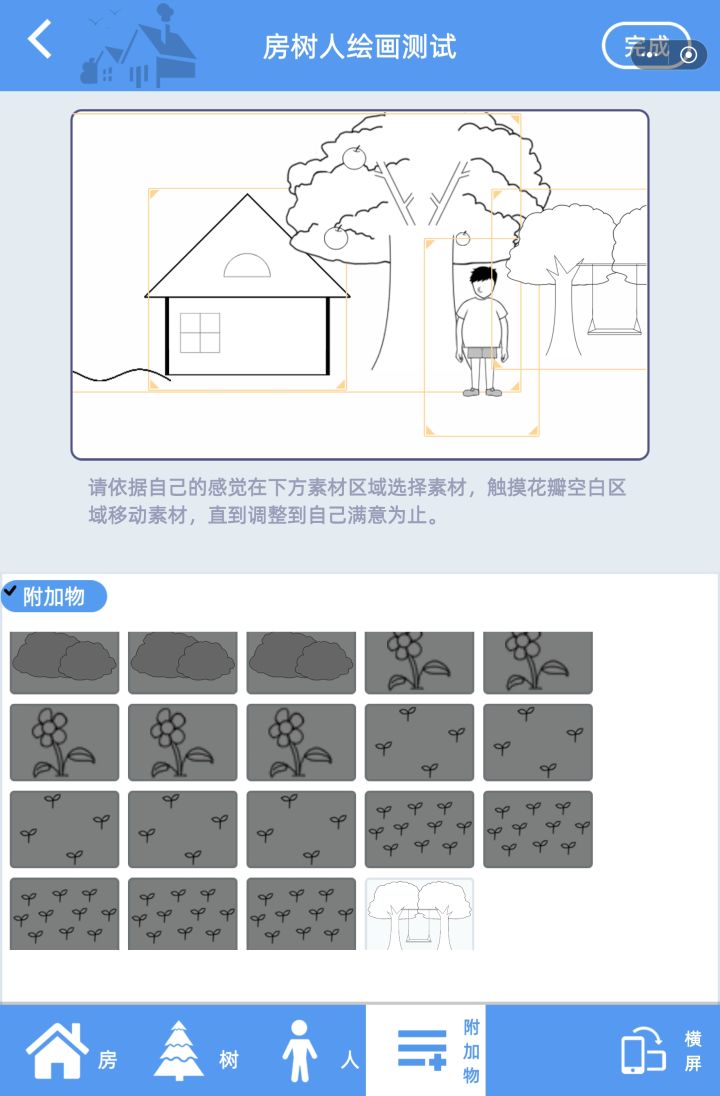 房树人绘画测试

完成

请依据自己的感觉在下方素材区域选择素材，触摸花瓣空白区域移动素材，直到调整到自己满意为止。

附加物

房
树
人
附加物
横屏