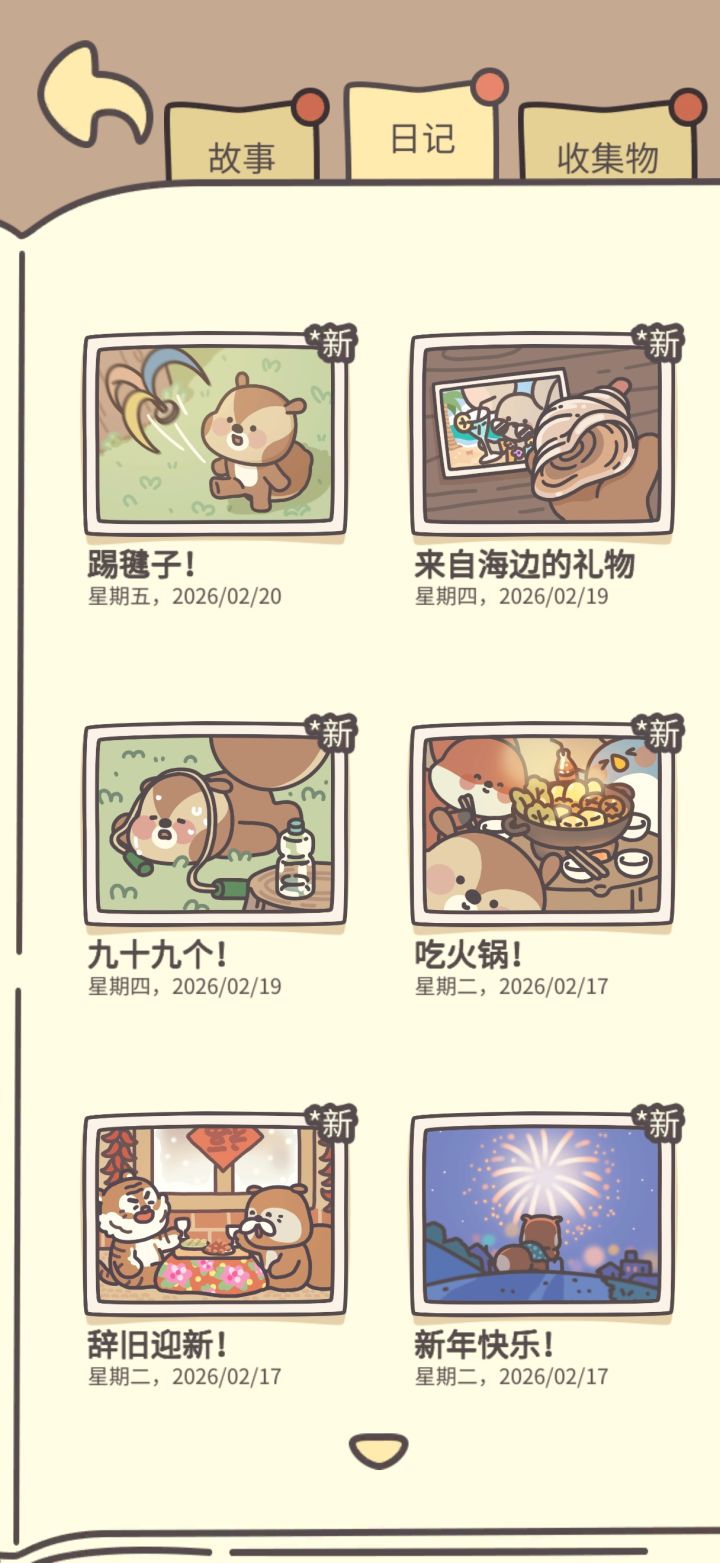 故事
日记
收集物

*新
踢毽子！
星期五，2026/02/20

*新
来自海边的礼物
星期四，2026/02/19

*新
九十九个！
星期四，2026/02/19

*新
吃火锅！
星期二，2026/02/17

*新
辞旧迎新！
星期二，2026/02/17

*新
新年快乐！
星期二，2026/02/17