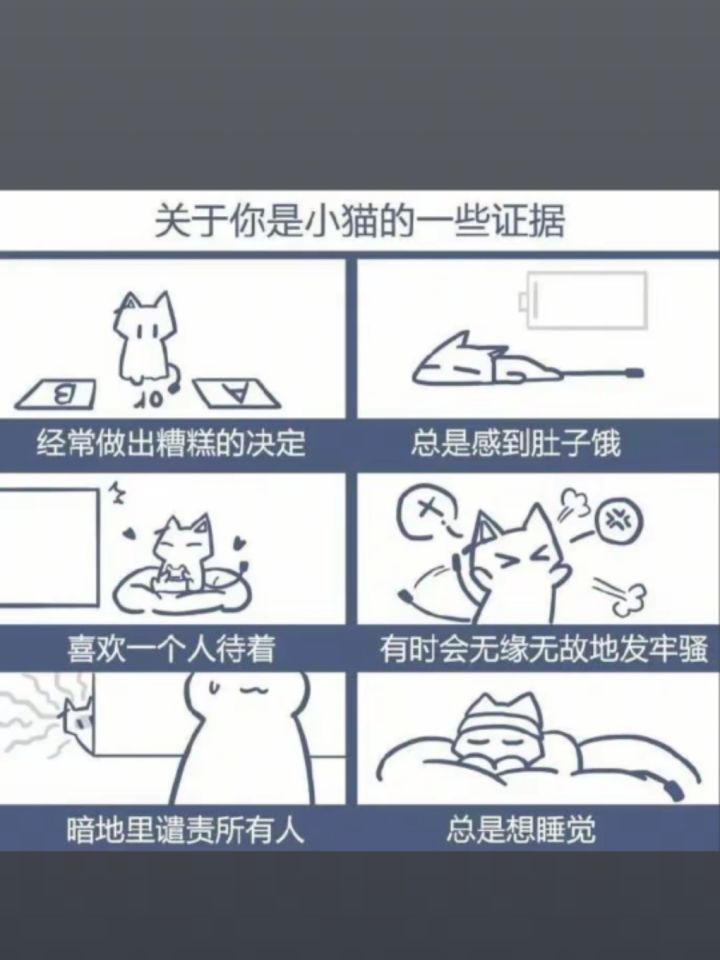 关于你是小猫的一些证据

B A

经常做出糟糕的决定

总是感到肚子饿

喜欢一个人待着

有时会无缘无故地发牢骚

暗地里谴责所有人

总是想睡觉