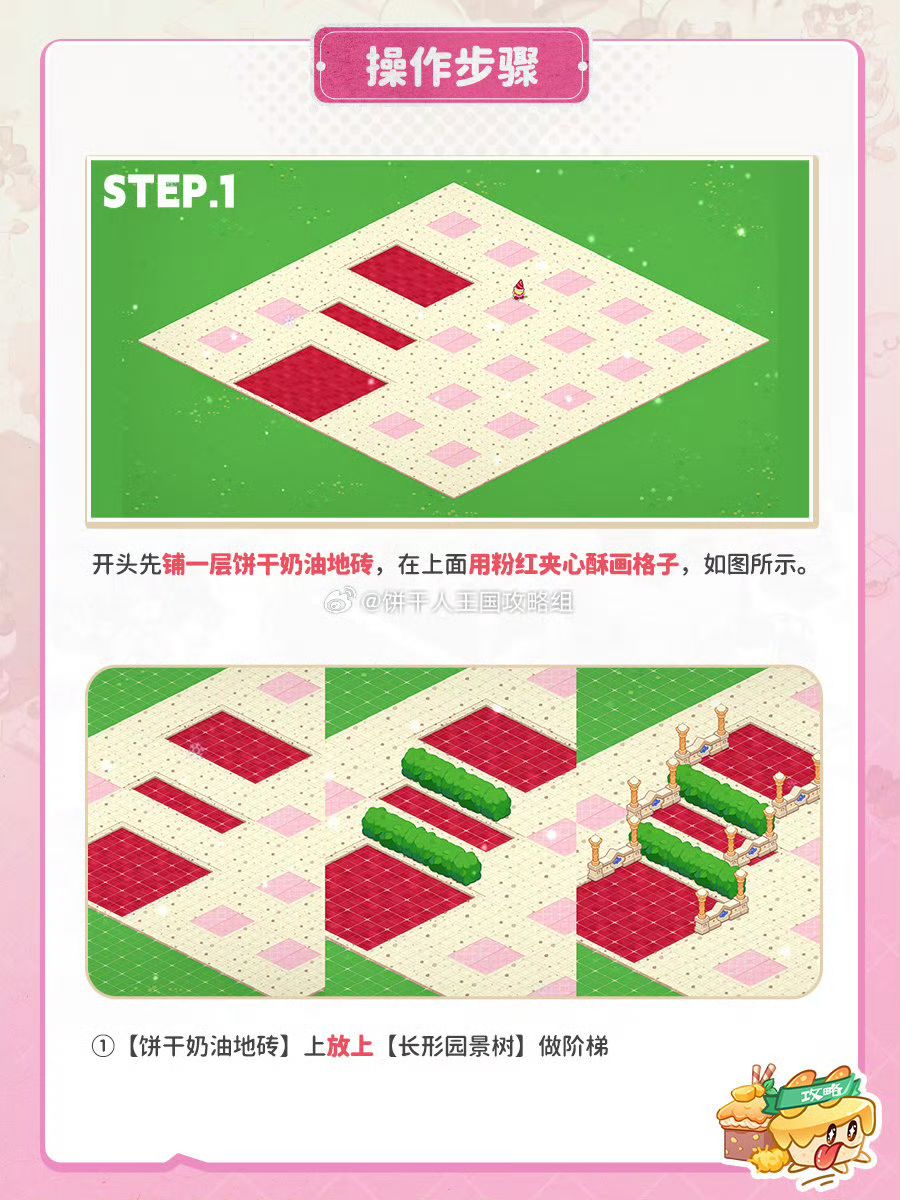 操作步骤

STEP.1

开头先铺一层饼干奶油地砖，在上面用粉红夹心酥画格子，如图所示。

@饼干人王国攻略组

①【饼干奶油地砖】上放上【长形园景树】做阶梯

攻略