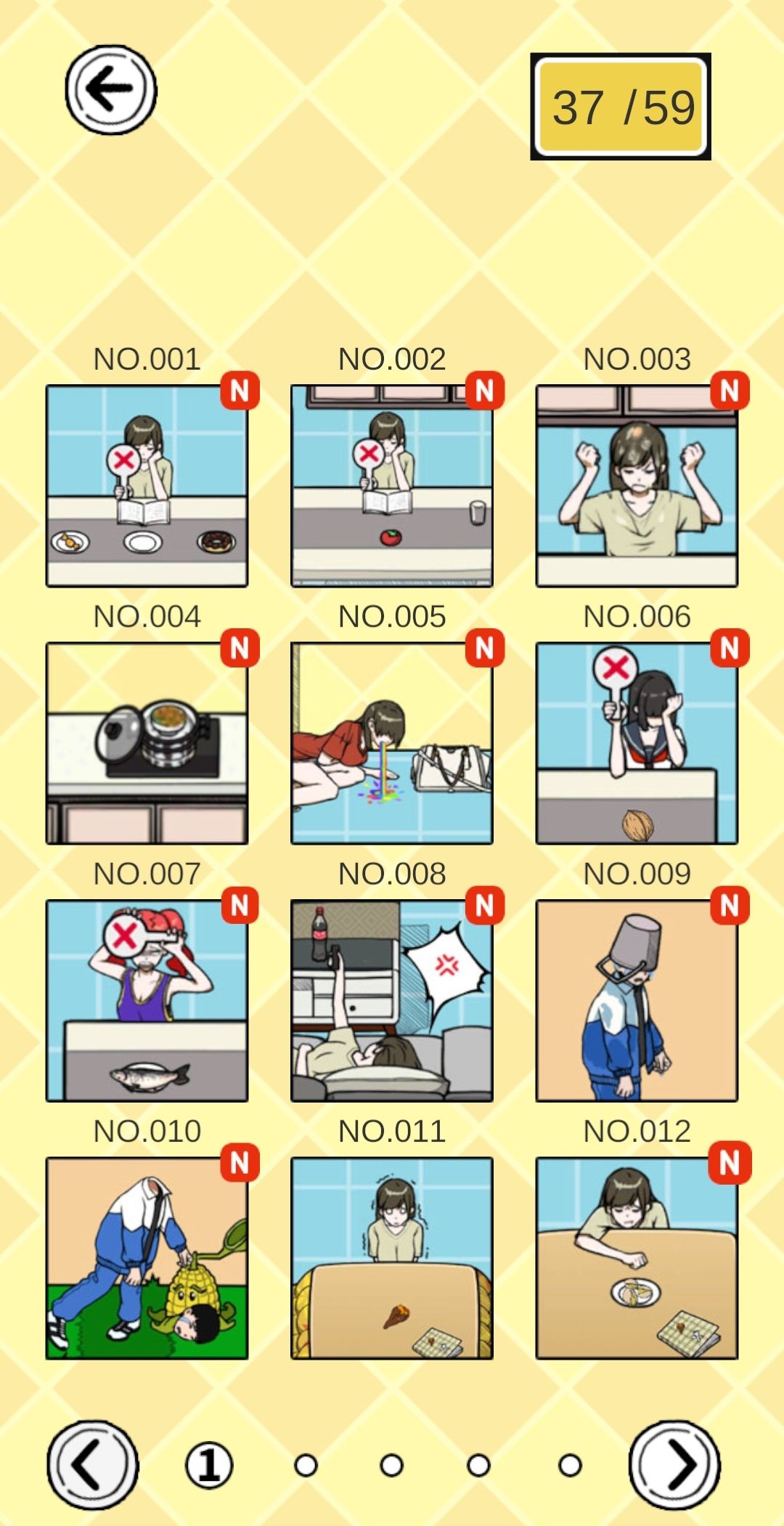 37 /59

NO.001 N

NO.002 N

NO.003 N

NO.004 N

NO.005 N

NO.006 N

NO.007 N

NO.008 N

NO.009 N

NO.010 N

NO.011

NO.012 N

1