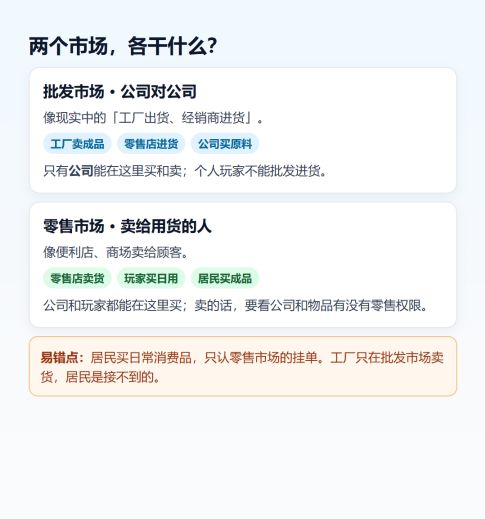 两个市场，各干什么？

批发市场 · 公司对公司

像现实中的「工厂出货、经销商进货」。

工厂卖成品 零售店进货 公司买原料

只有公司能在这里买和卖；个人玩家不能批发进货。

零售市场 · 卖给用货的人

像便利店、商场卖给顾客。

零售店卖货 玩家买日用 居民买成品

公司和玩家都能在这里买；卖的话，要看公司和物品有没有零售权限。

易错点：居民买日常消费品，只认零售市场的挂单。工厂只在批发市场卖货，居民是接不到的。