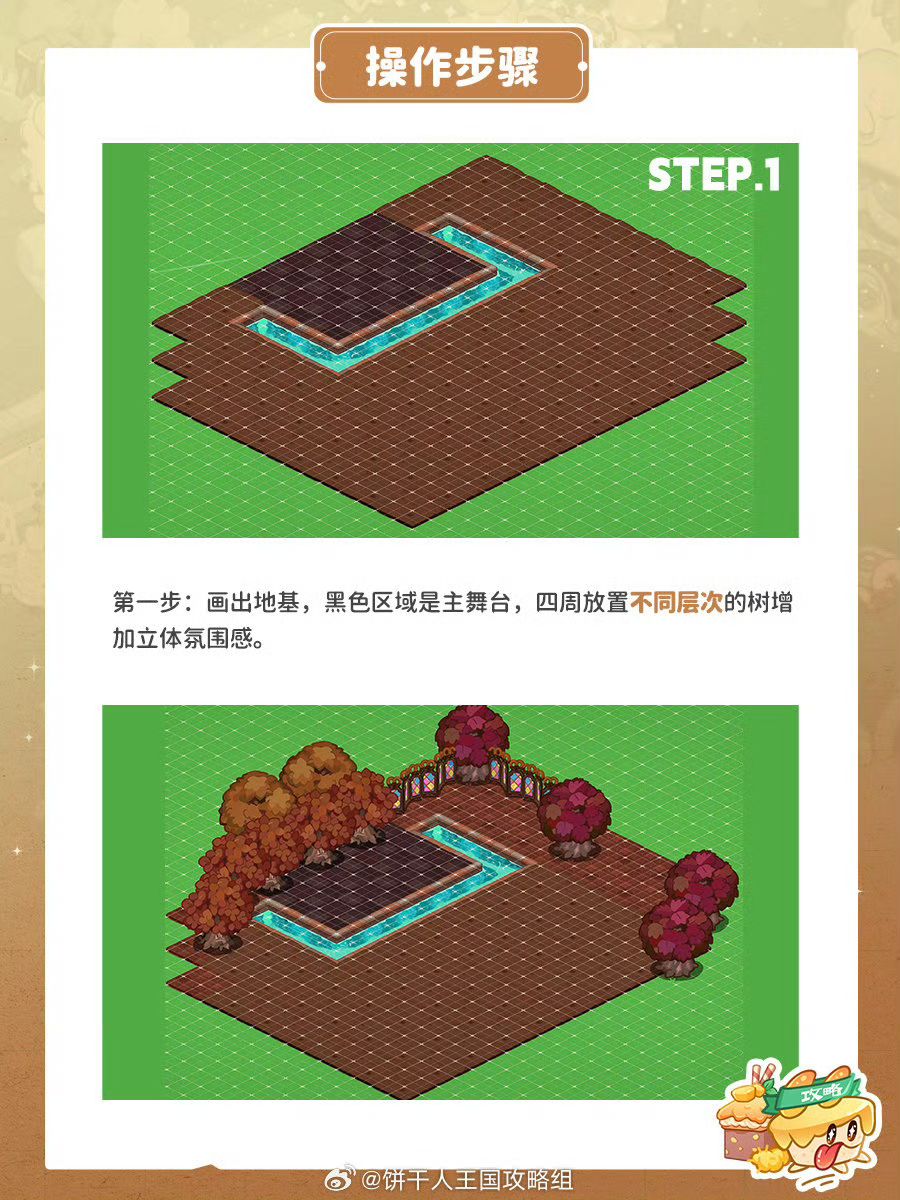 操作步骤

STEP.1

第一步：画出地基，黑色区域是主舞台，四周放置不同层次的树增加立体氛围感。

攻略

@饼干人王国攻略组