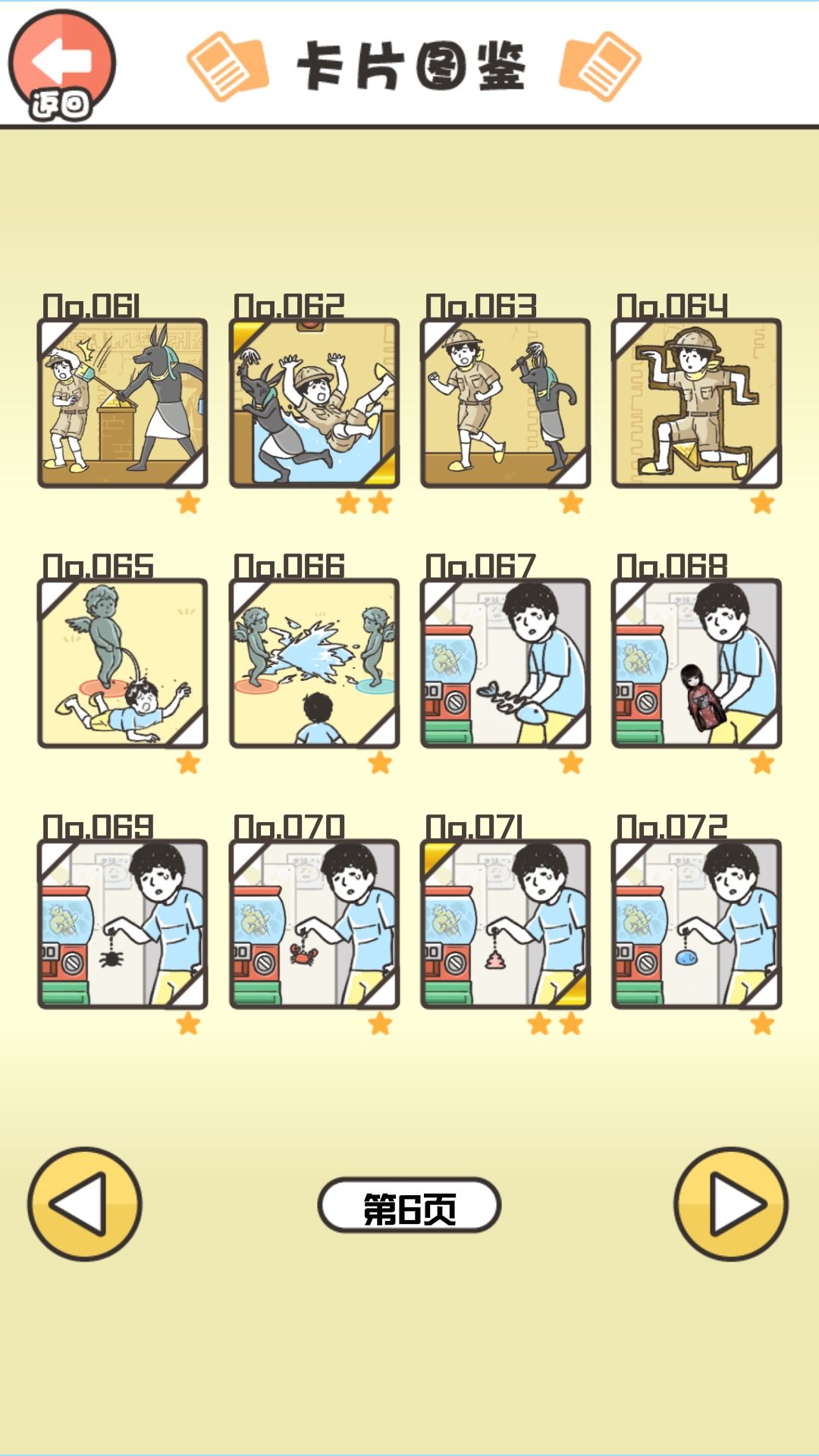 返回

卡片图鉴

No.061
No.062
No.063
No.064

No.065
No.066
No.067
No.068

No.069
No.070
No.071
No.072

第6页