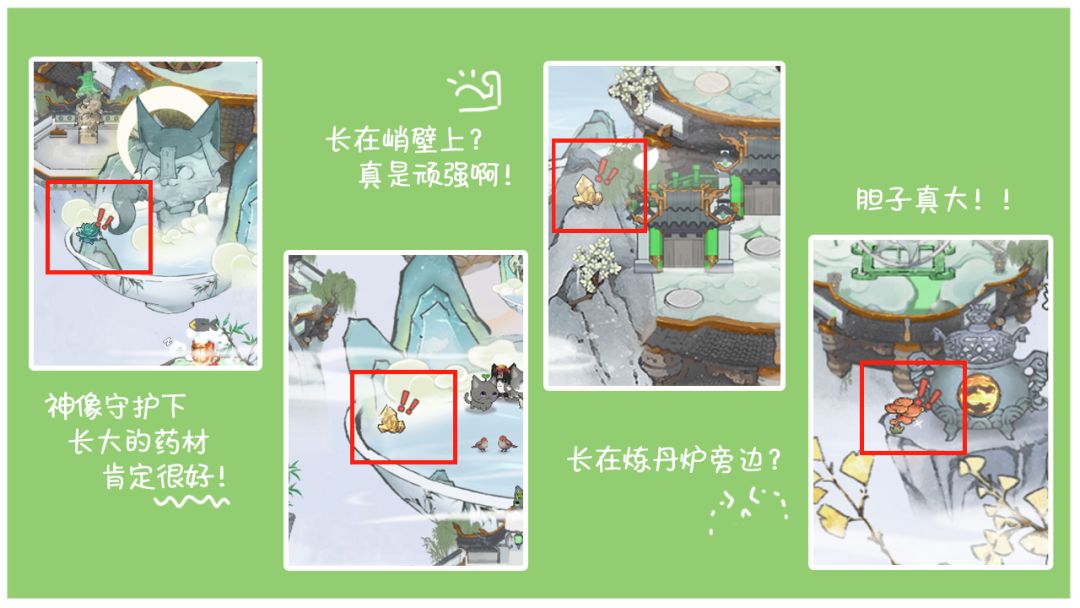 神像守护下
长大的药材
肯定很好！

长在峭壁上？
真是顽强啊！

长在炼丹炉旁边？

胆子真大！！