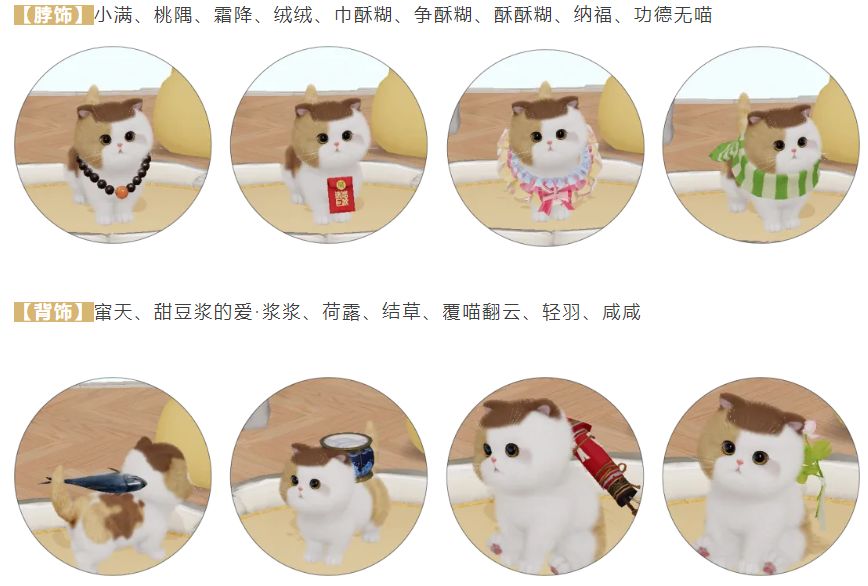 【脖饰】小满、桃隅、霜降、绒绒、巾酥糊、争酥糊、酥酥糊、纳福、功德无喵

【背饰】窜天、甜豆浆的爱·浆浆、荷露、结草、覆喵翻云、轻羽、咸咸