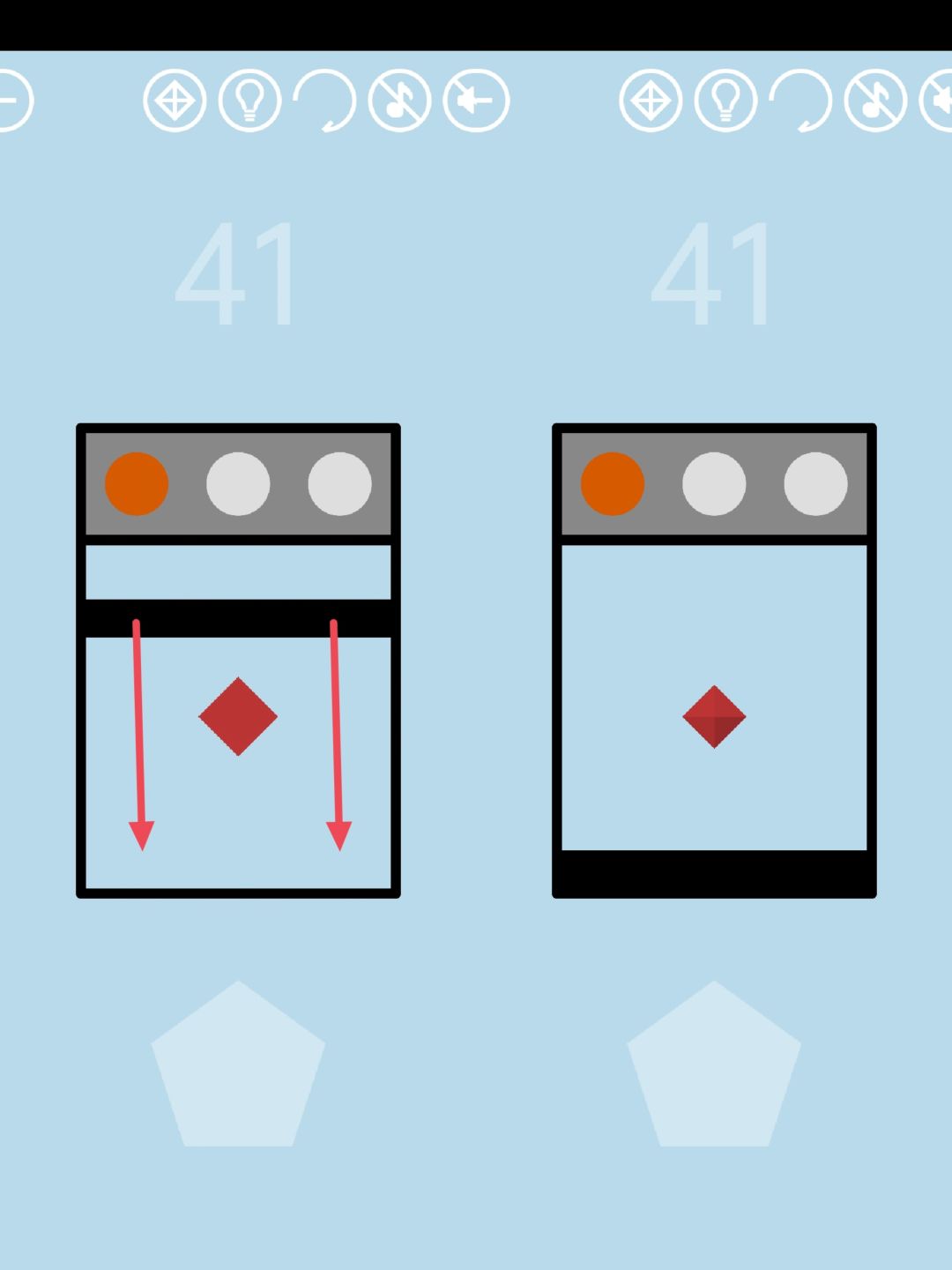 41

41