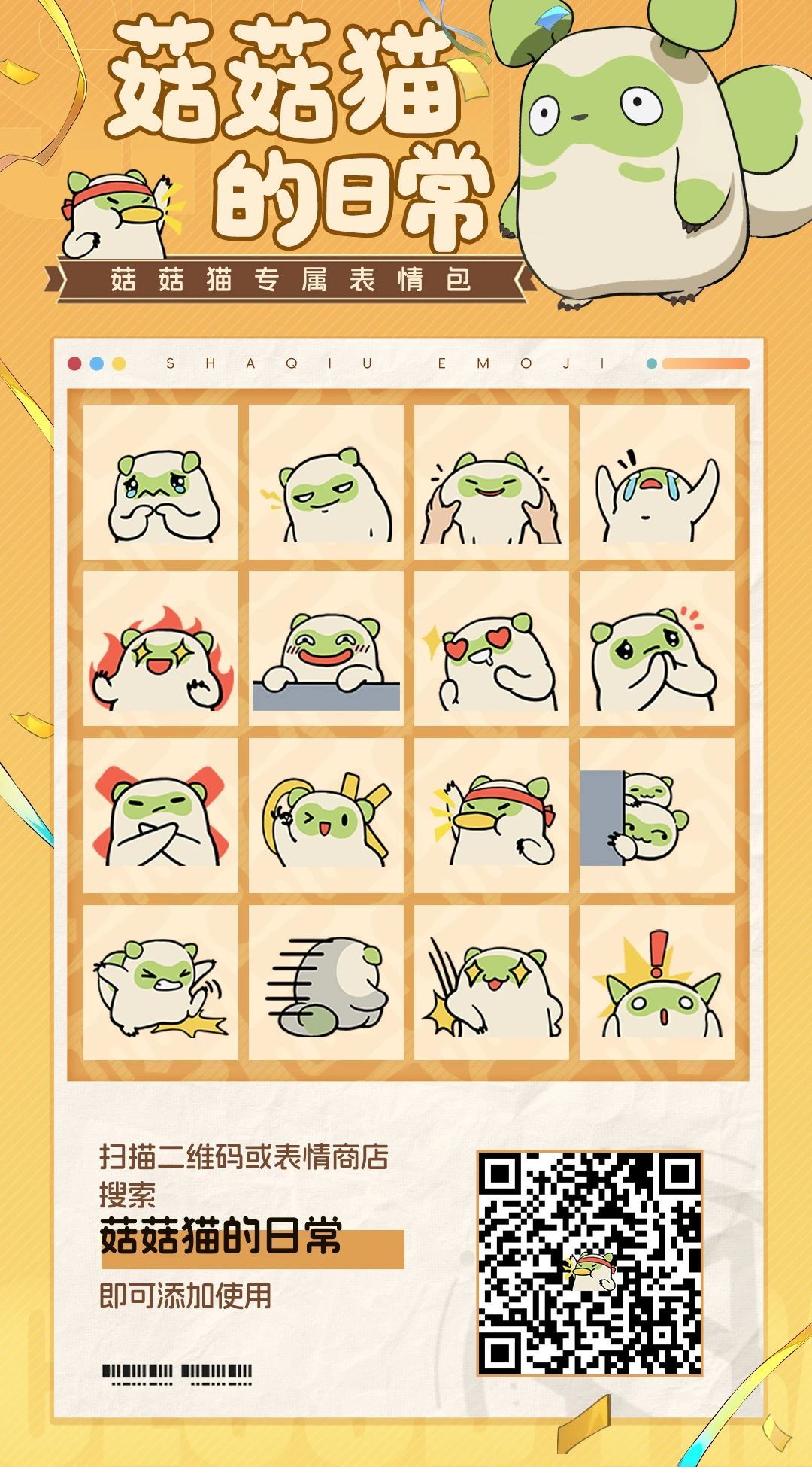 菇菇猫的日常

菇菇猫专属表情包

SHAQIU EMOJI

扫描二维码或表情商店搜索

菇菇猫的日常

即可添加使用