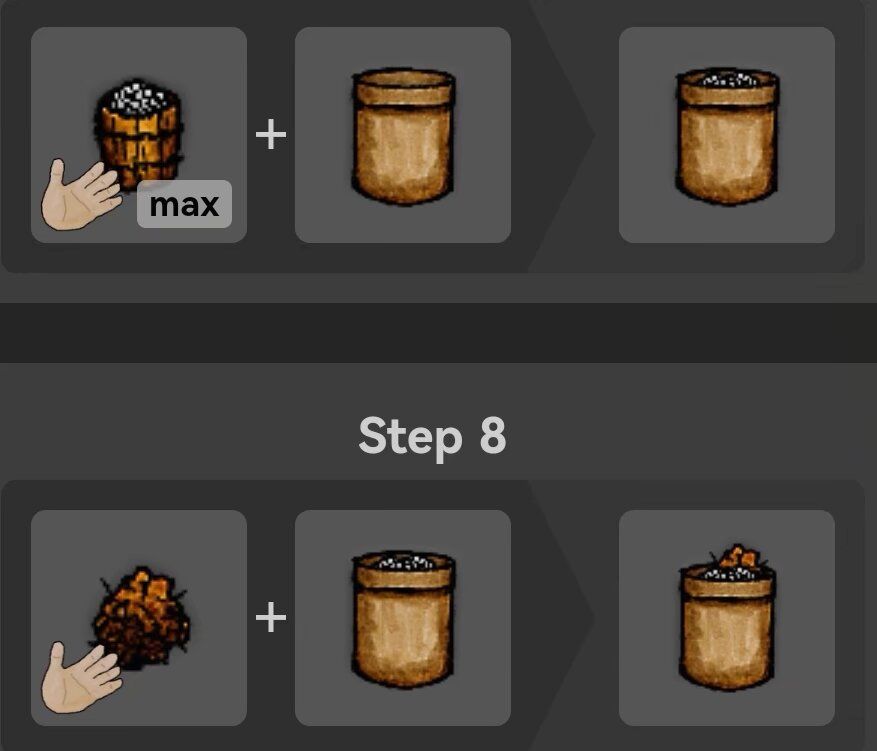 max

+

Step 8

+