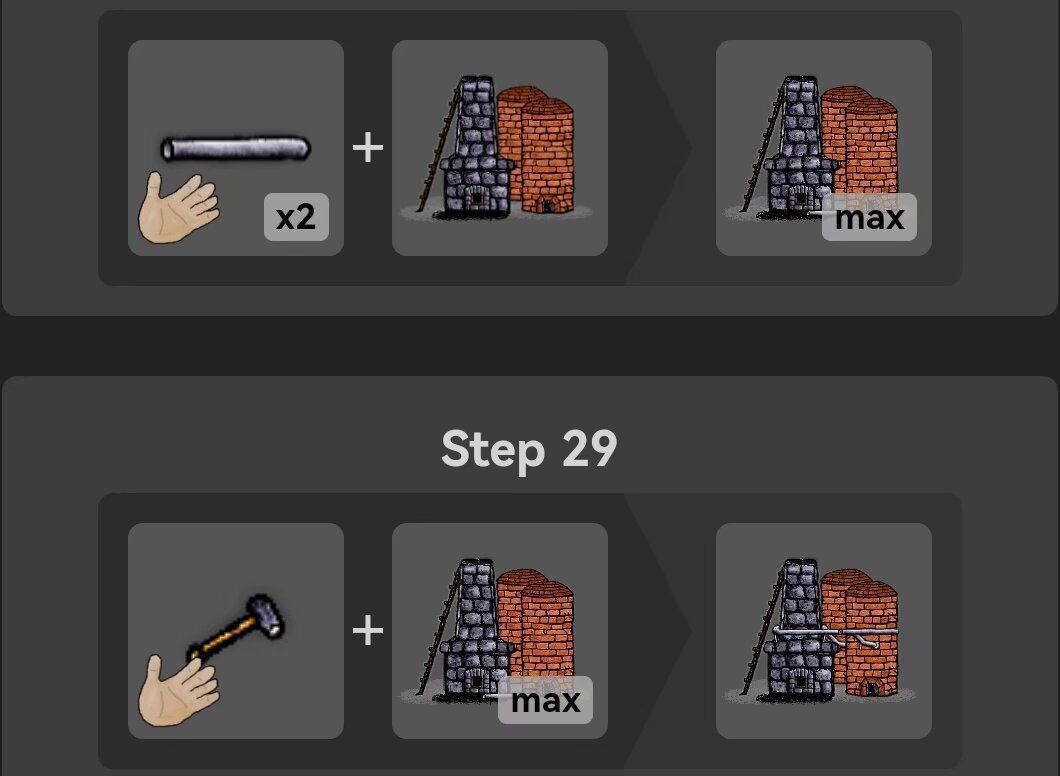 x2 + max

Step 29

+ max