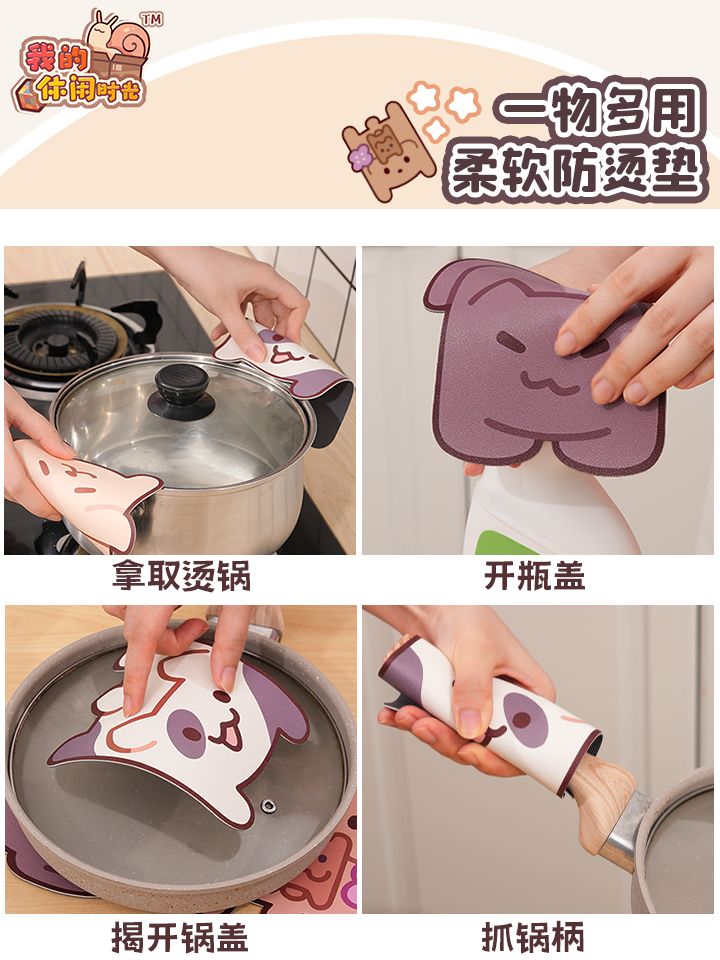 我的休闲时光 TM

一物多用
柔软防烫垫

拿取烫锅

开瓶盖

揭开锅盖

抓锅柄