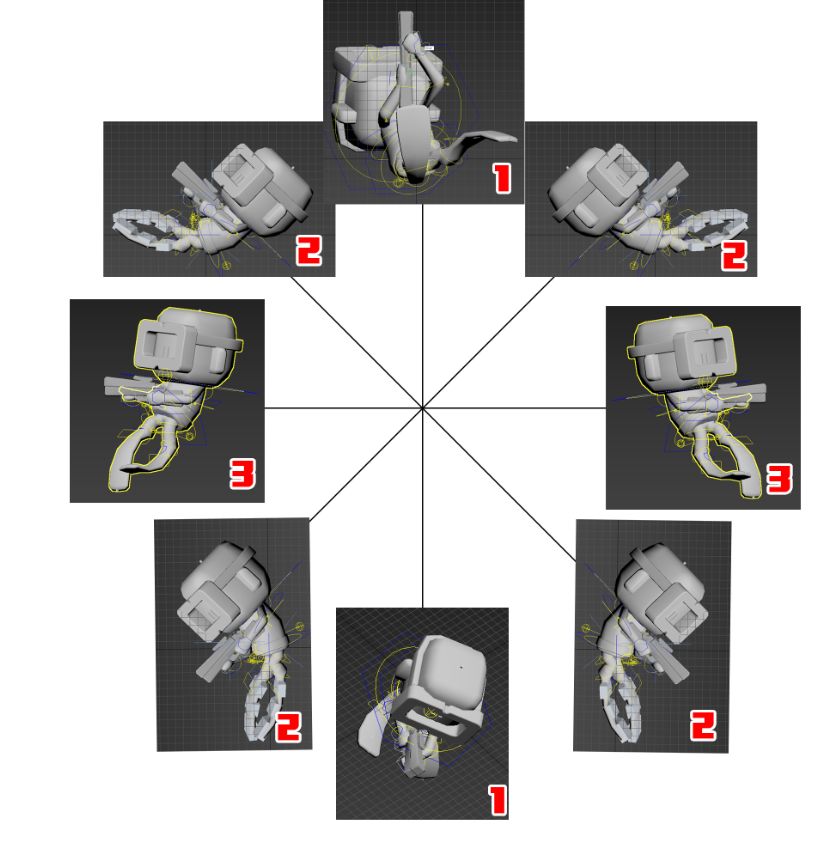 1

2

2

3

3

2

2

1