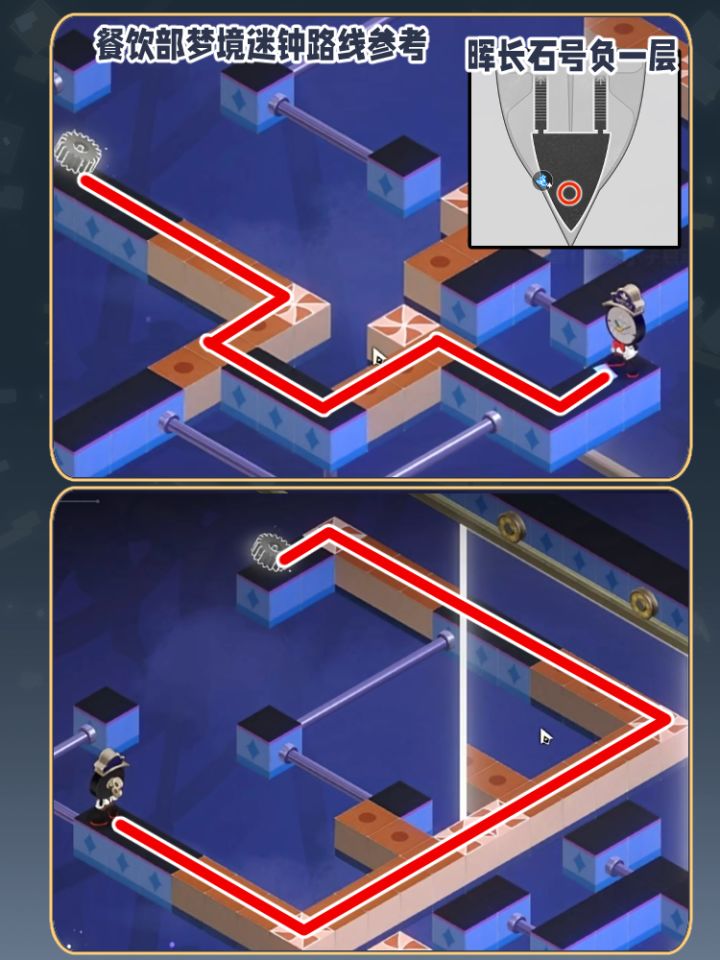 餐饮部梦境迷钟路线参考

晖长石号负一层