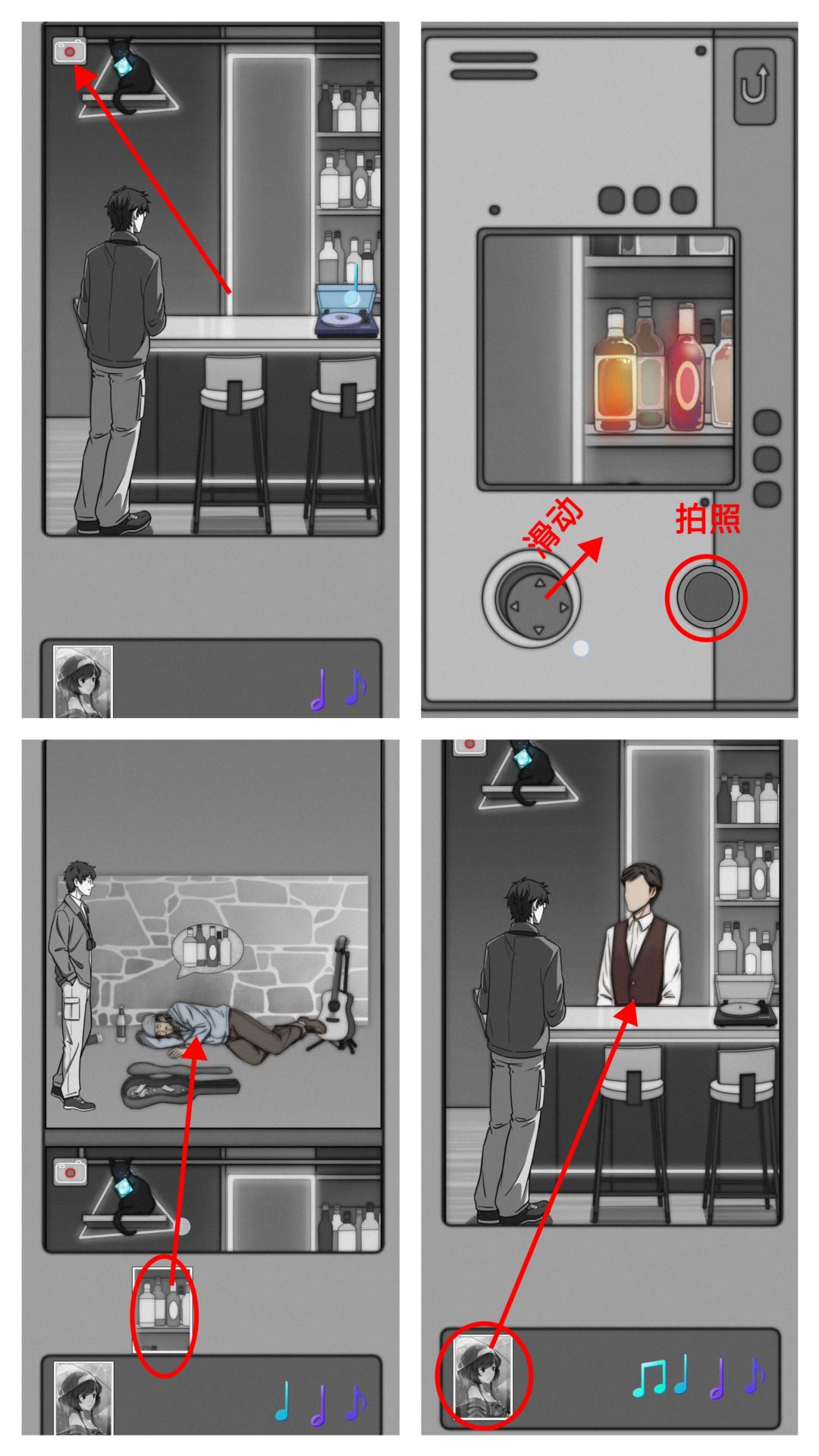 滑动

拍照