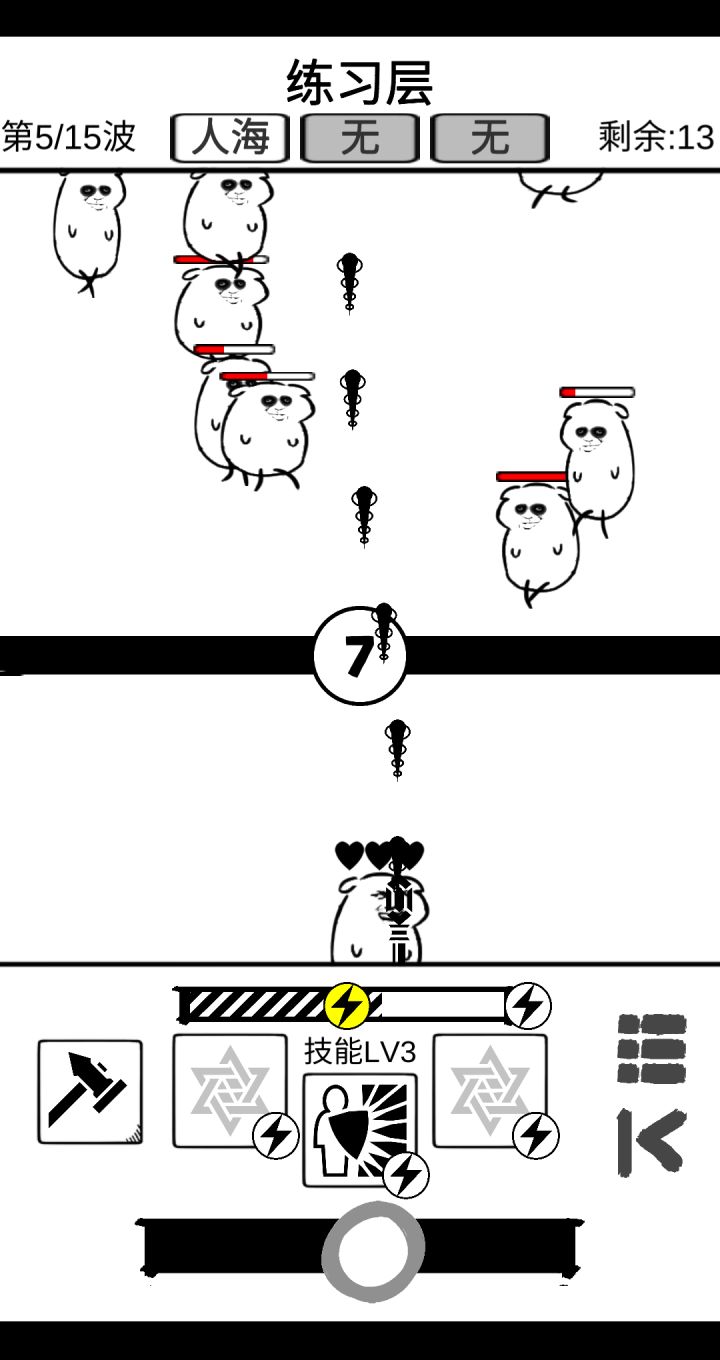 练习层

第5/15波

人海

无

无

剩余:13

7

技能LV3