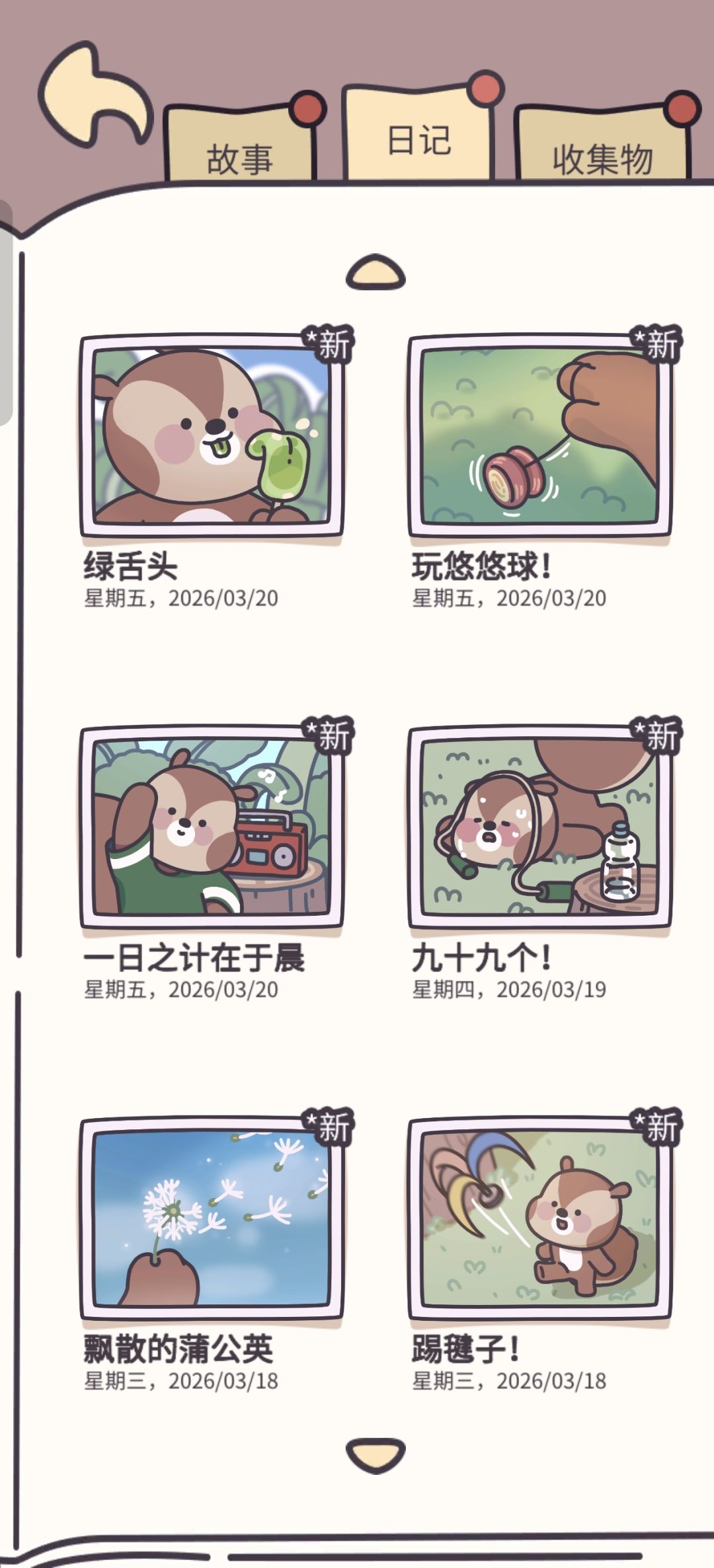 故事 日记 收集物

*新
绿舌头
星期五，2026/03/20

*新
玩悠悠球!
星期五，2026/03/20

*新
一日之计在于晨
星期五，2026/03/20

*新
九十九个!
星期四，2026/03/19

*新
飘散的蒲公英
星期三，2026/03/18

*新
踢毽子!
星期三，2026/03/18