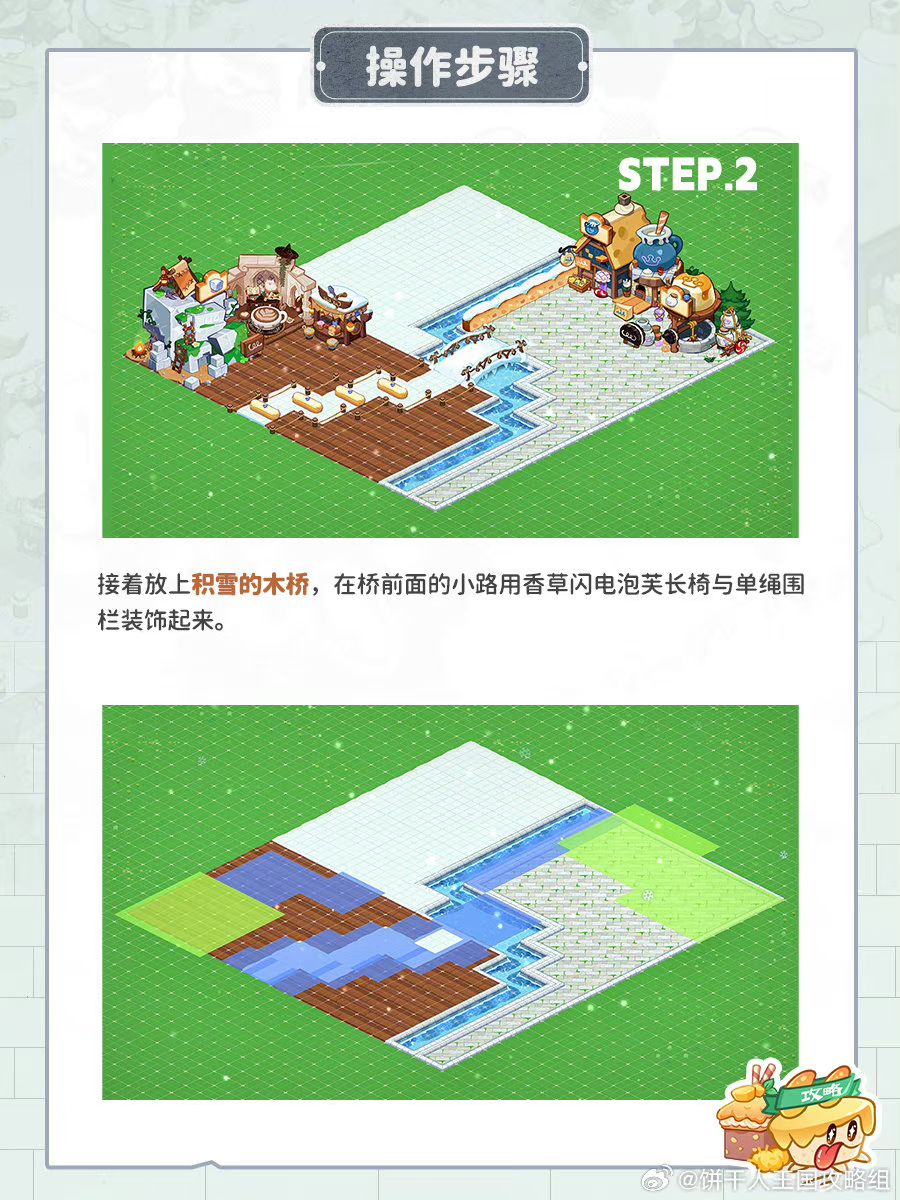 操作步骤

STEP.2

接着放上积雪的木桥，在桥前面的小路用香草闪电泡芙长椅与单绳围栏装饰起来。

攻略

@饼干人王国攻略组