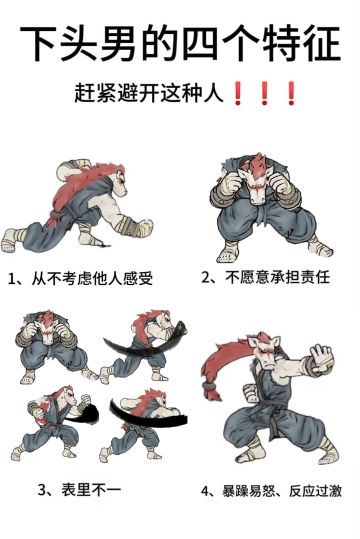 下头男的四个特征

赶紧避开这种人❗❗❗

1、从不考虑他人感受

2、不愿意承担责任

3、表里不一

4、暴躁易怒、反应过激