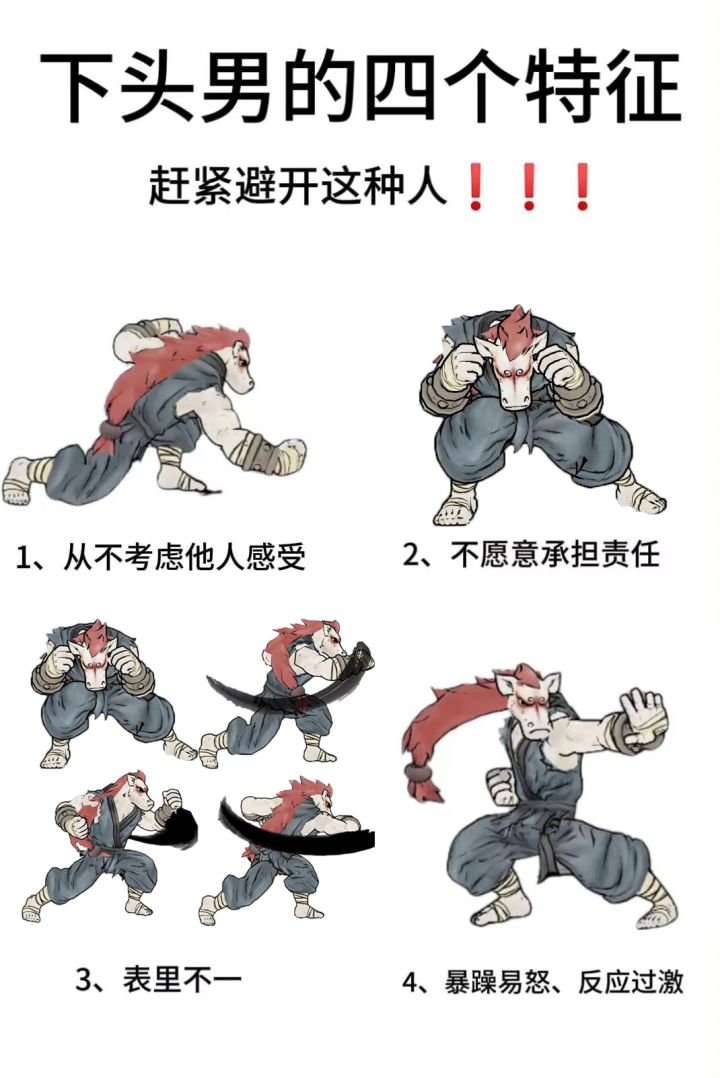 下头男的四个特征

赶紧避开这种人❗❗❗

1、从不考虑他人感受

2、不愿意承担责任

3、表里不一

4、暴躁易怒、反应过激