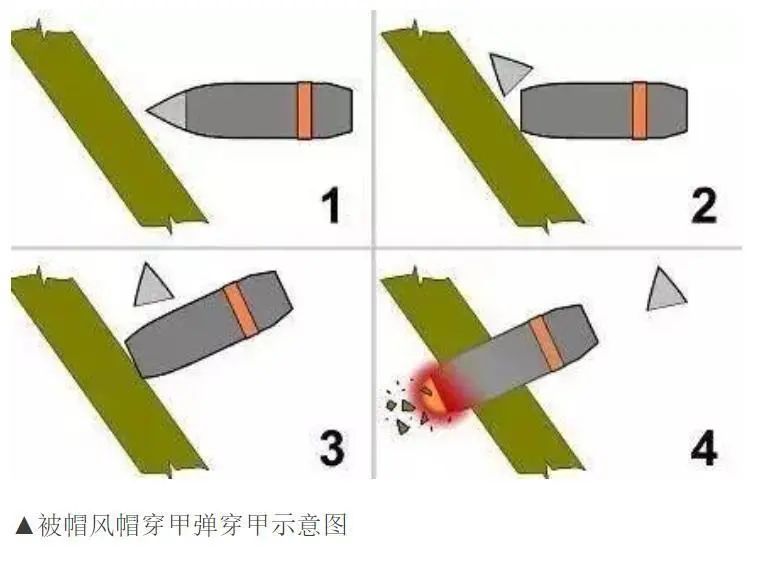 1

2

3

4

▲被帽风帽穿甲弹穿甲示意图