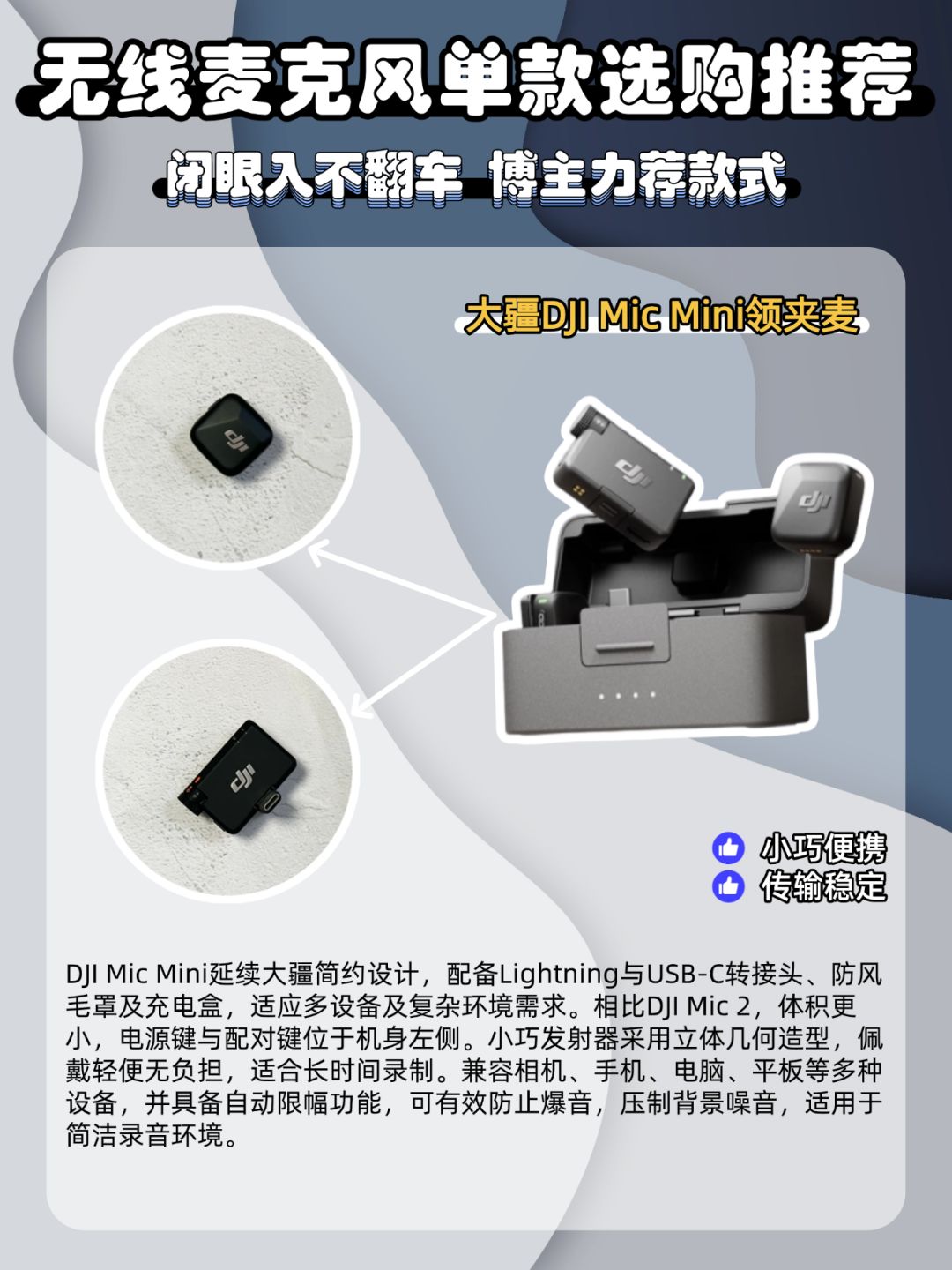 无线麦克风单款选购推荐

闭眼入不翻车 博主力荐款式

大疆DJI Mic Mini领夹麦

dji

dji

dji

dji

小巧便携
传输稳定

DJI Mic Mini延续大疆简约设计，配备Lightning与USB-C转接头、防风毛罩及充电盒，适应多设备及复杂环境需求。相比DJI Mic 2，体积更小，电源键与配对键位于机身左侧。小巧发射器采用立体几何造型，佩戴轻便无负担，适合长时间录制。兼容相机、手机、电脑、平板等多种设备，并具备自动限幅功能，可有效防止爆音，压制背景噪音，适用于简洁录音环境。