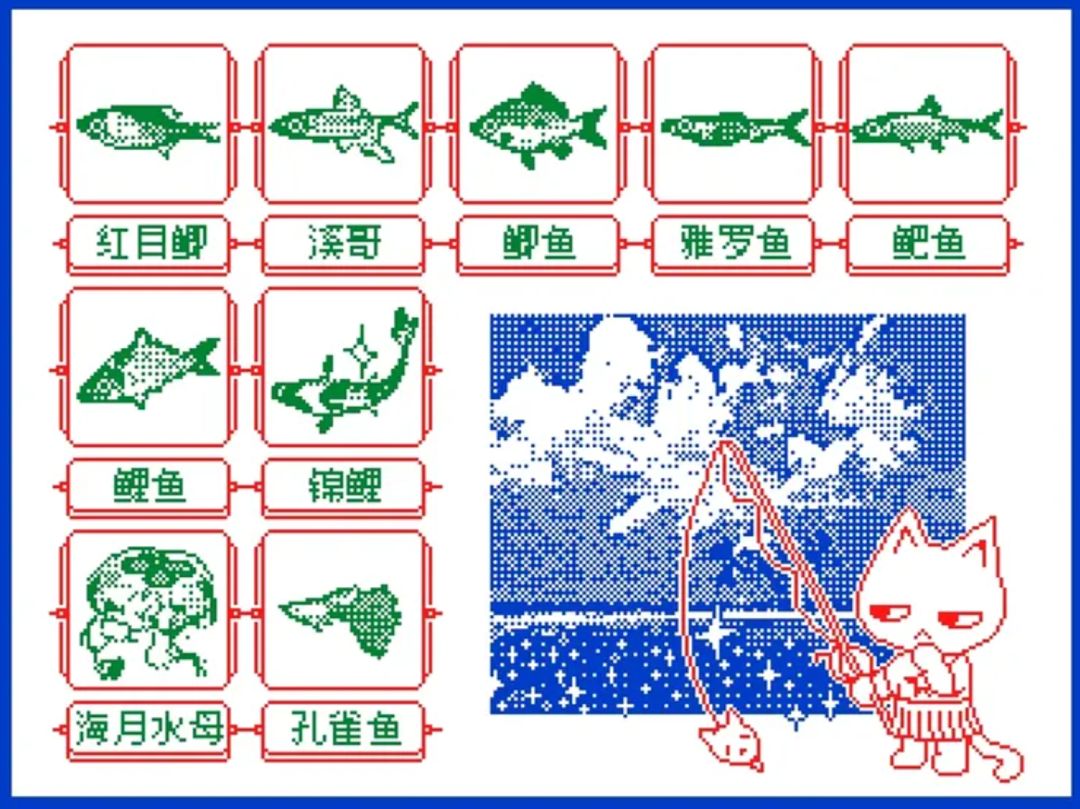 红目鲫

溪哥

鲫鱼

雅罗鱼

鲃鱼

鲤鱼

锦鲤

海月水母

孔雀鱼