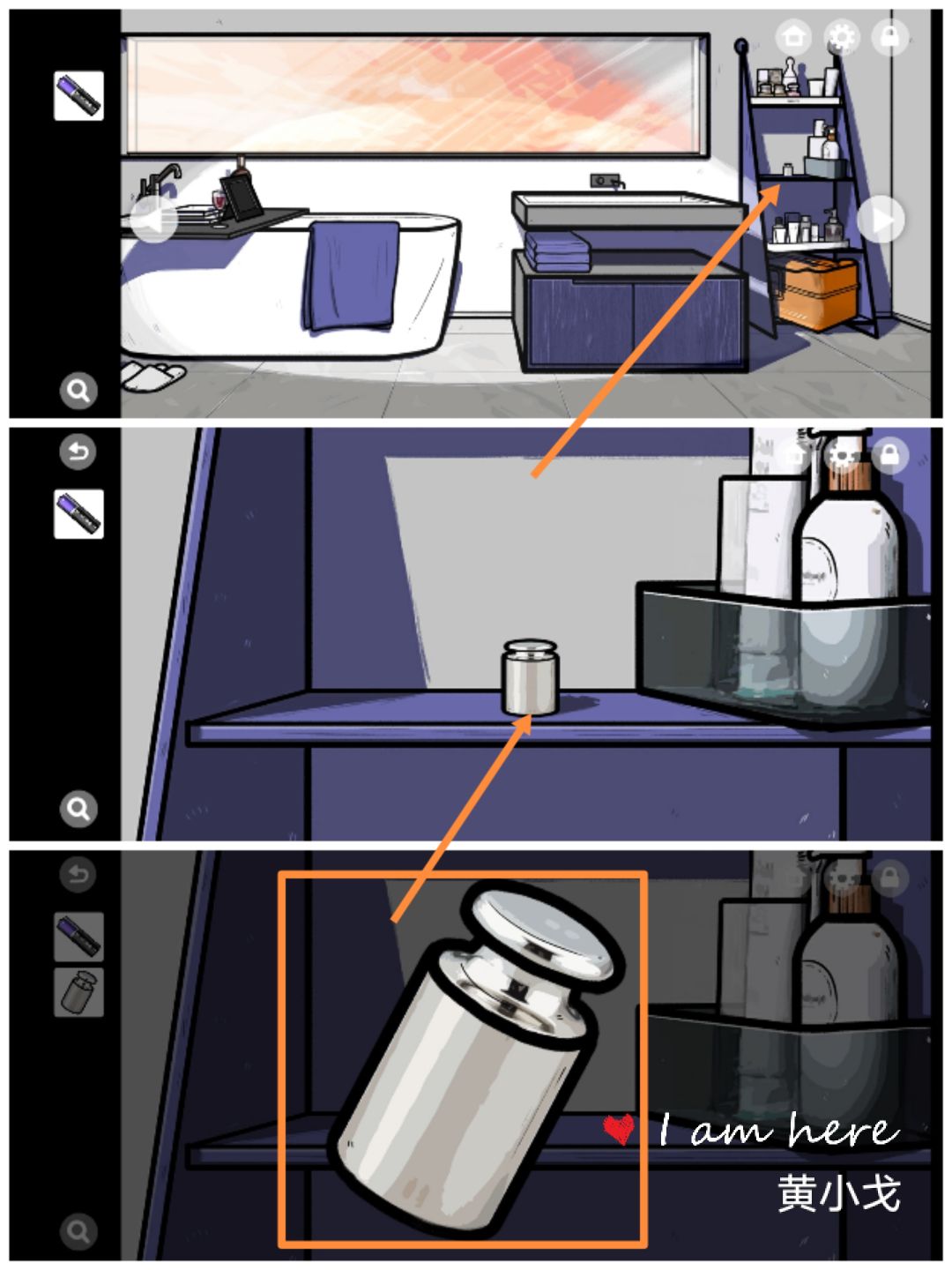 I am here
黄小戈