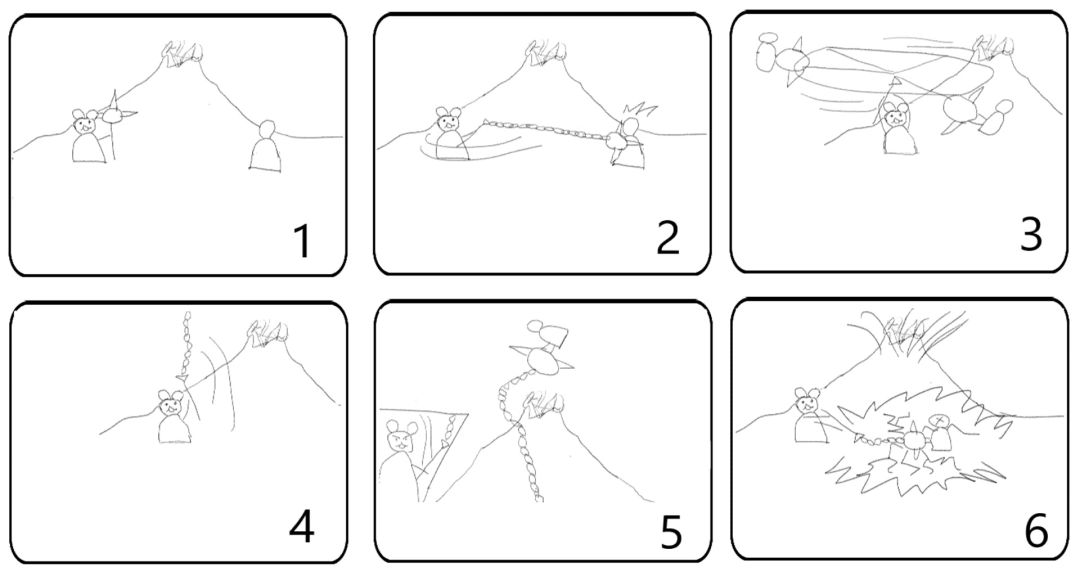 1

2

3

4

5

6