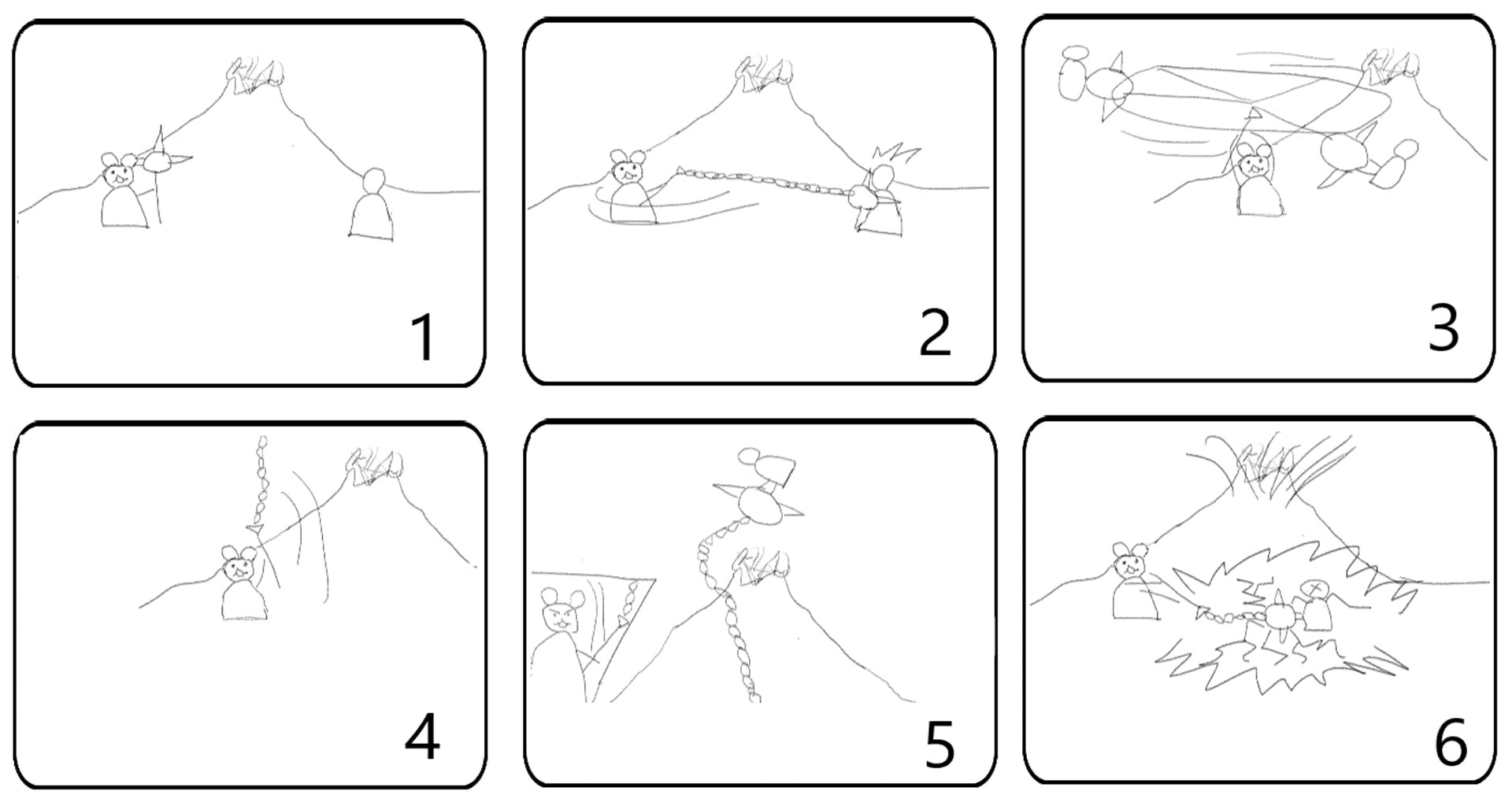 1

2

3

4

5

6