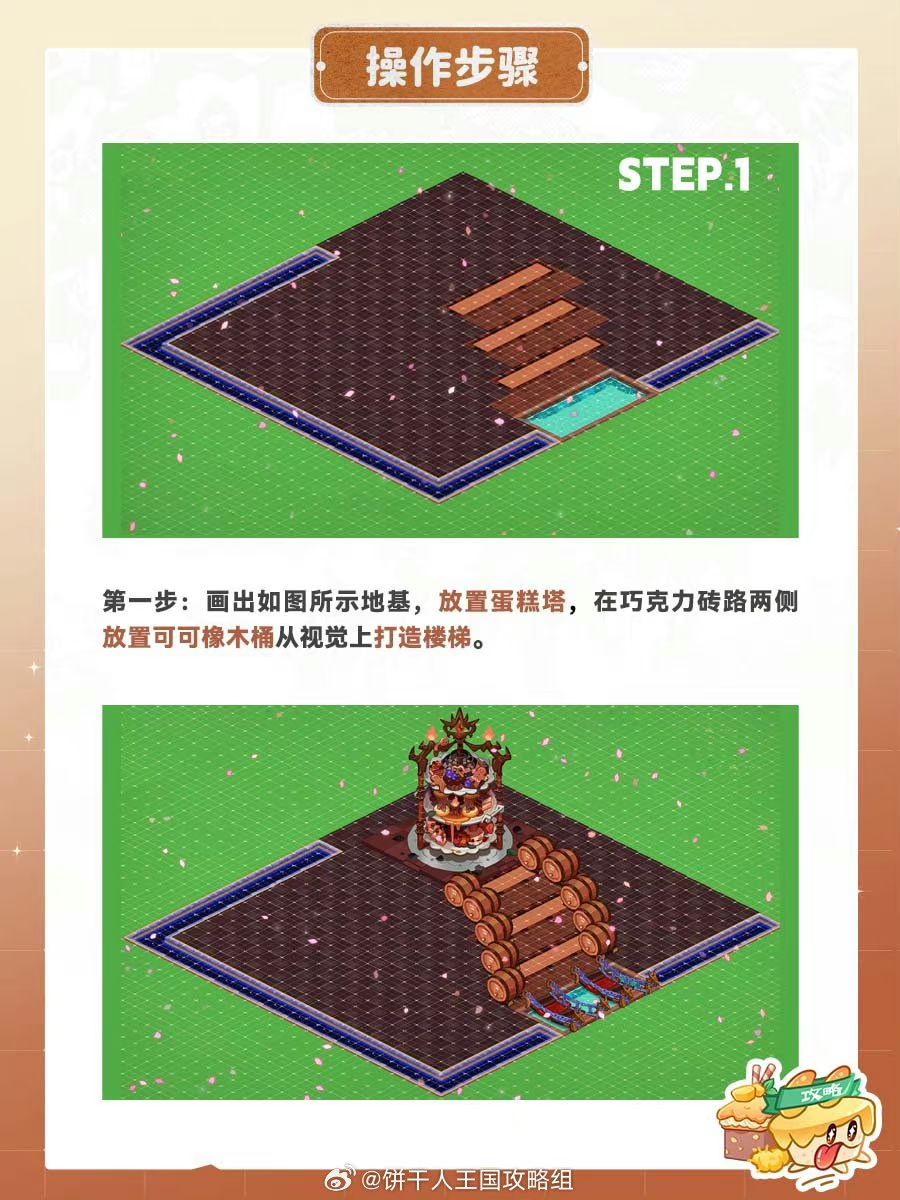 操作步骤

STEP.1

第一步：画出如图所示地基，放置蛋糕塔，在巧克力砖路两侧放置可可橡木桶从视觉上打造楼梯。

攻略

@饼干人王国攻略组