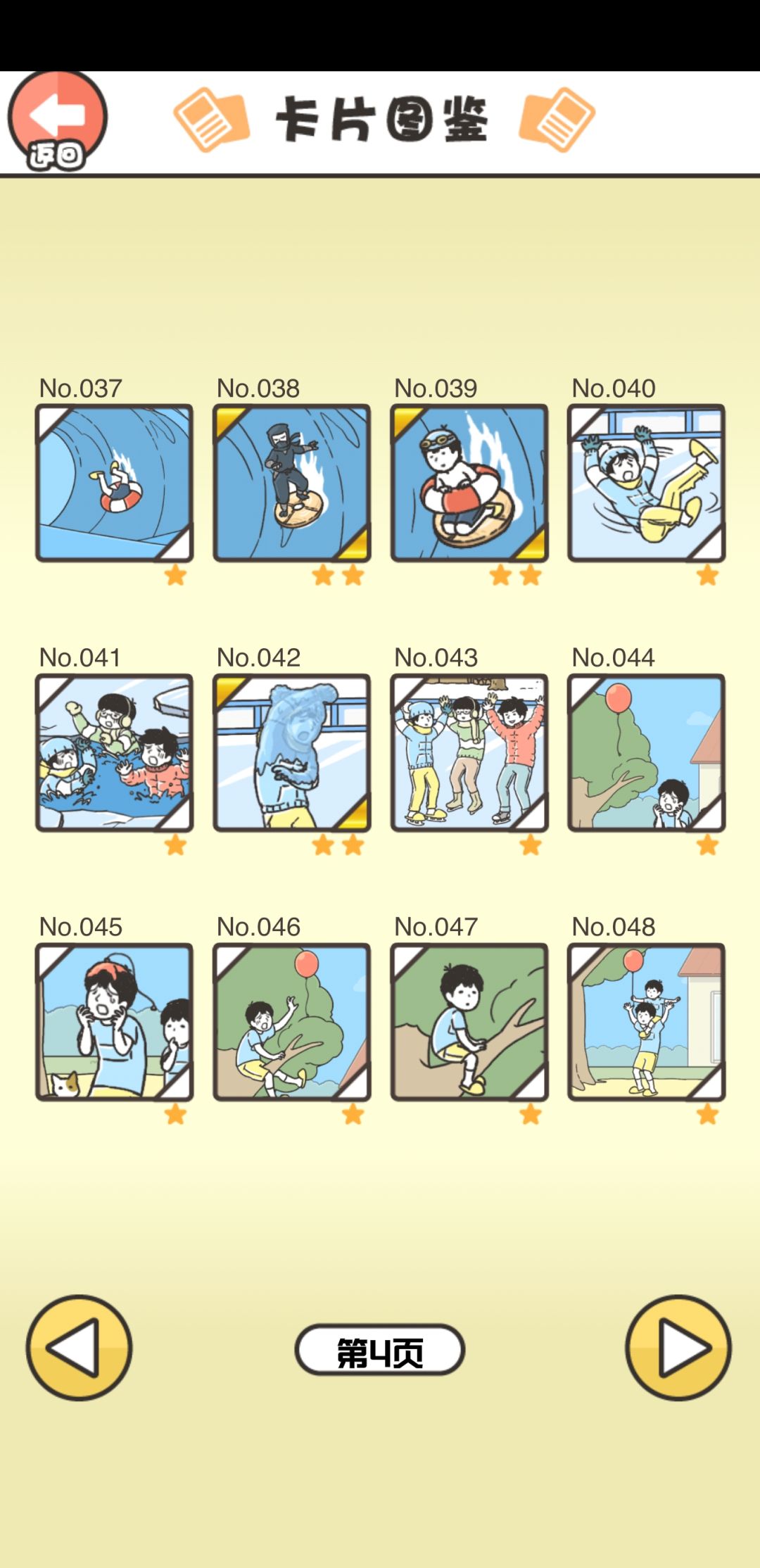 返回

卡片图鉴

No.037 No.038 No.039 No.040

No.041 No.042 No.043 No.044

No.045 No.046 No.047 No.048

第4页