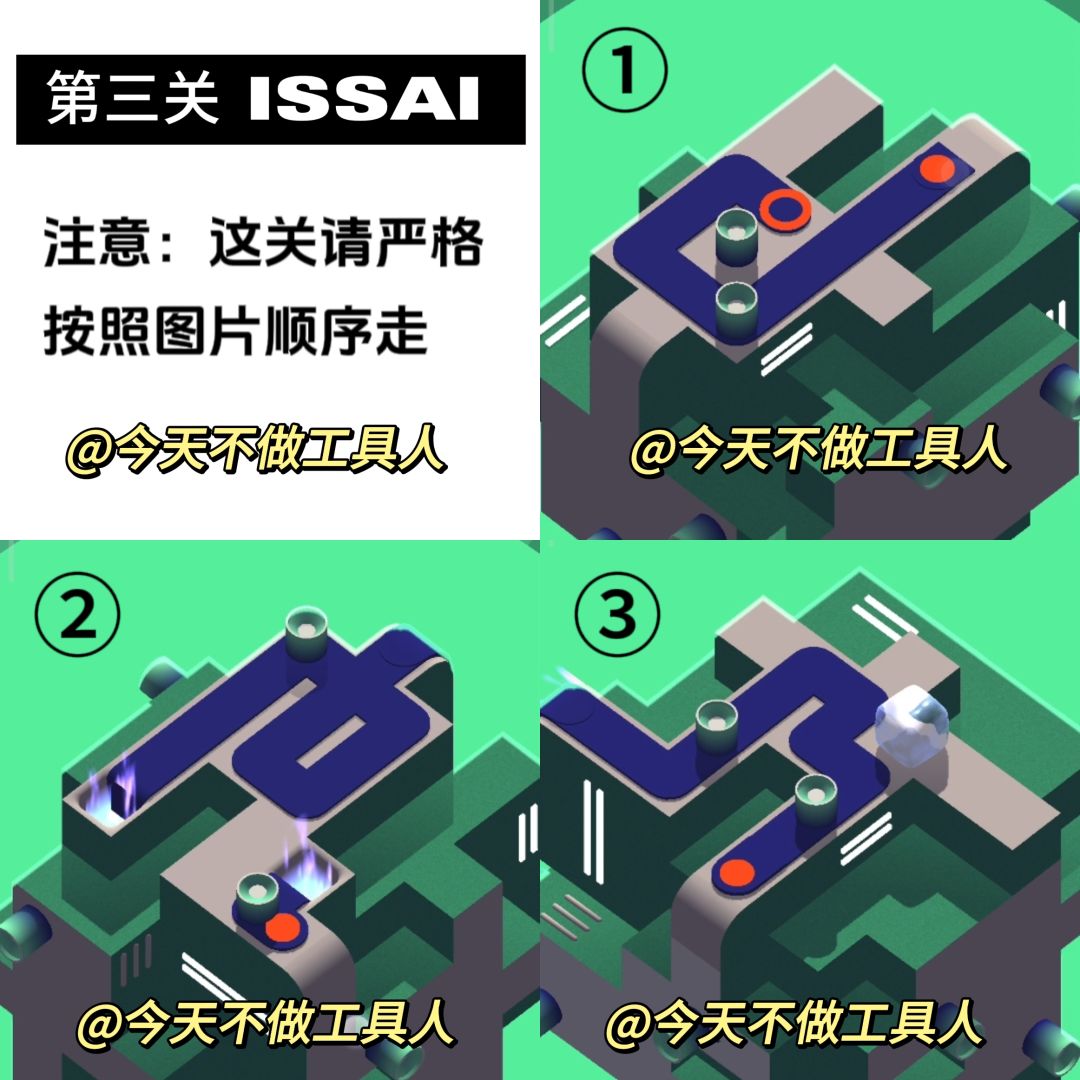 第三关 ISSAI

注意：这关请严格按照图片顺序走

@今天不做工具人

①

@今天不做工具人

②

@今天不做工具人

③

@今天不做工具人