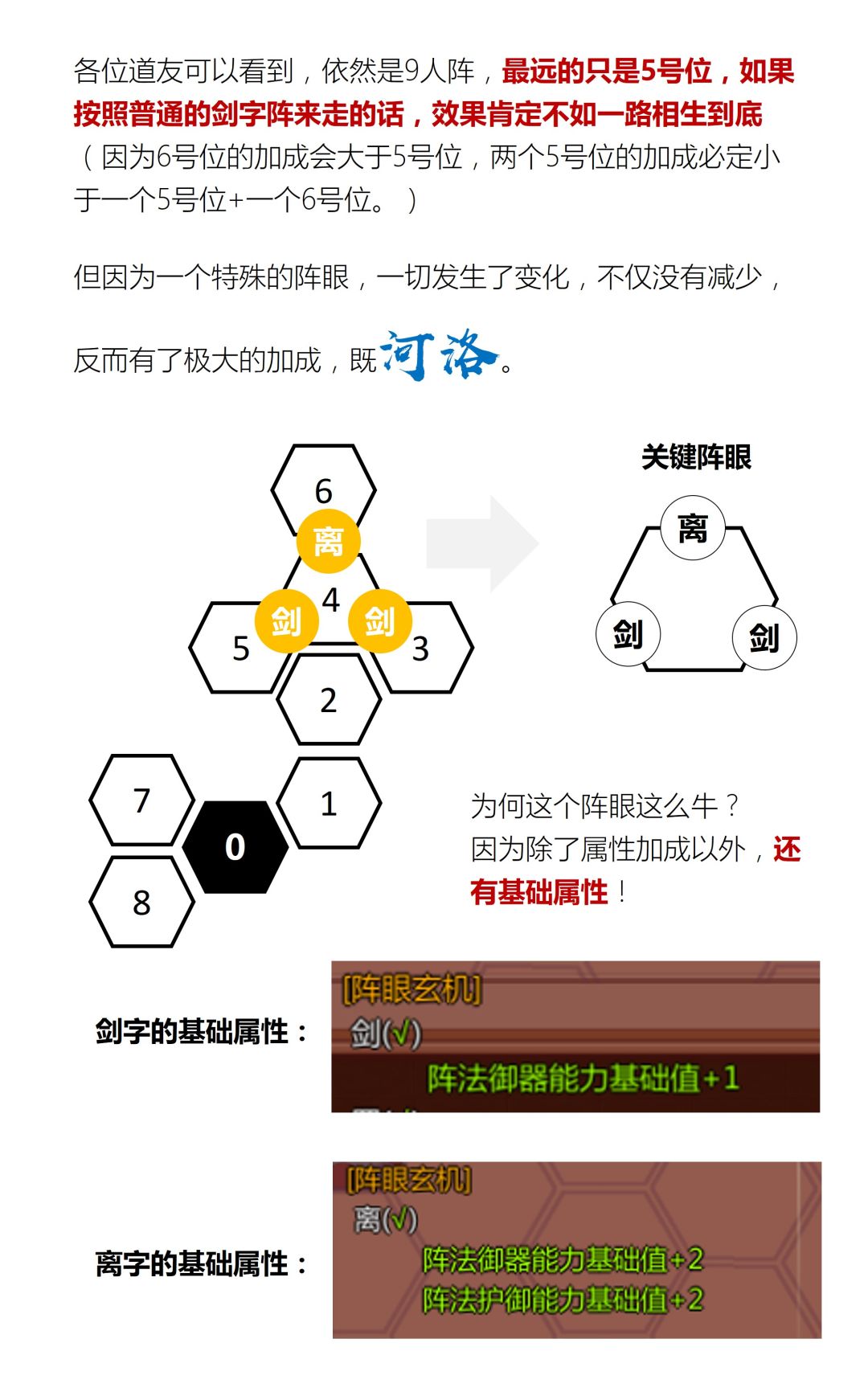 各位道友可以看到，依然是9人阵，最远的只是5号位，如果按照普通的剑字阵来走的话，效果肯定不如一路相生到底（因为6号位的加成会大于5号位，两个5号位的加成必定小于一个5号位+一个6号位。）

但因为一个特殊的阵眼，一切发生了变化，不仅没有减少，

反而有了极大的加成，既河洛。

6
离
4
剑
剑
5
3
2
7
1
0
8

关键阵眼

离
剑
剑

为何这个阵眼这么牛？
因为除了属性加成以外，还有基础属性！

剑字的基础属性：

[阵眼玄机]
剑(√)
阵法御器能力基础值+1

离字的基础属性：

[阵眼玄机]
离(√)
阵法御器能力基础值+2
阵法护御能力基础值+2