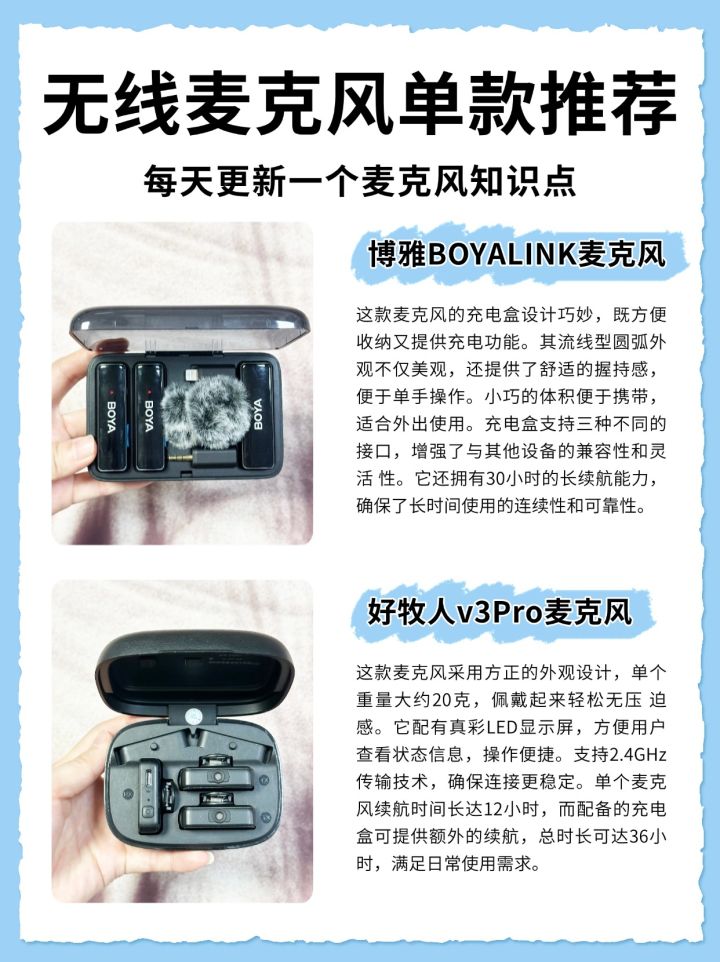 无线麦克风单款推荐

每天更新一个麦克风知识点

BOYA

BOYA

BOYA

博雅BOYALINK麦克风

这款麦克风的充电盒设计巧妙，既方便收纳又提供充电功能。其流线型圆弧外观不仅美观，还提供了舒适的握持感，便于单手操作。小巧的体积便于携带，适合外出使用。充电盒支持三种不同的接口，增强了与其他设备的兼容性和灵活 性。它还拥有30小时的长续航能力，确保了长时间使用的连续性和可靠性。

好牧人v3Pro麦克风

这款麦克风采用方正的外观设计，单个重量大约20克，佩戴起来轻松无压 迫感。它配有真彩LED显示屏，方便用户查看状态信息，操作便捷。支持2.4GHz传输技术，确保连接更稳定。单个麦克风续航时间长达12小时，而配备的充电盒可提供额外的续航，总时长可达36小时，满足日常使用需求。