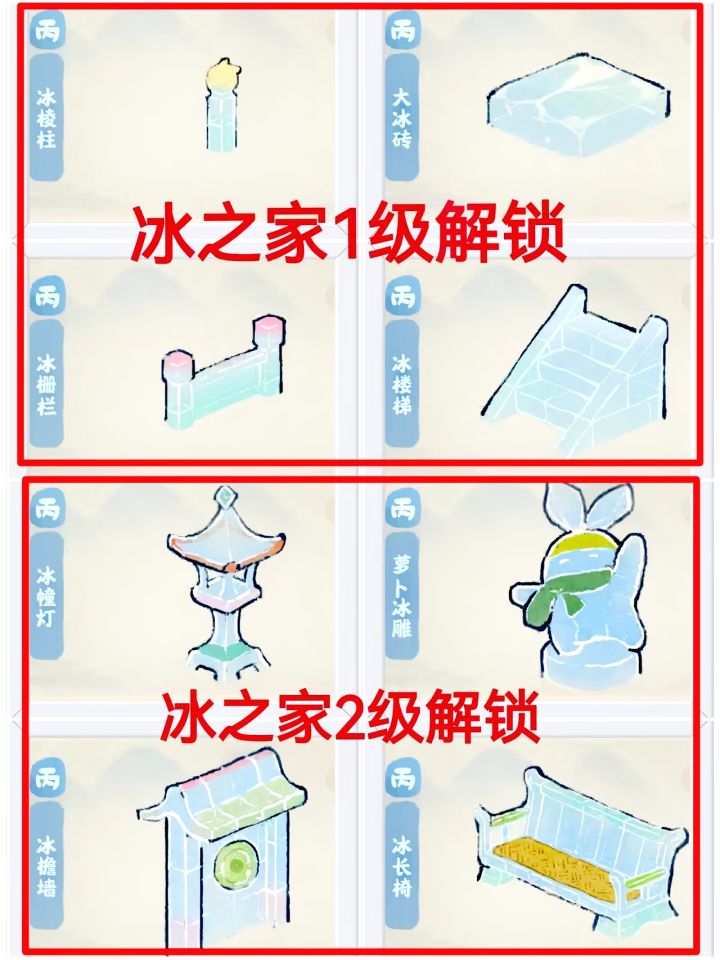 丙
冰棱柱

丙
大冰砖

冰之家1级解锁

丙
冰栅栏

丙
冰楼梯

丙
冰幢灯

丙
萝卜冰雕

冰之家2级解锁

丙
冰檐墙

丙
冰长椅