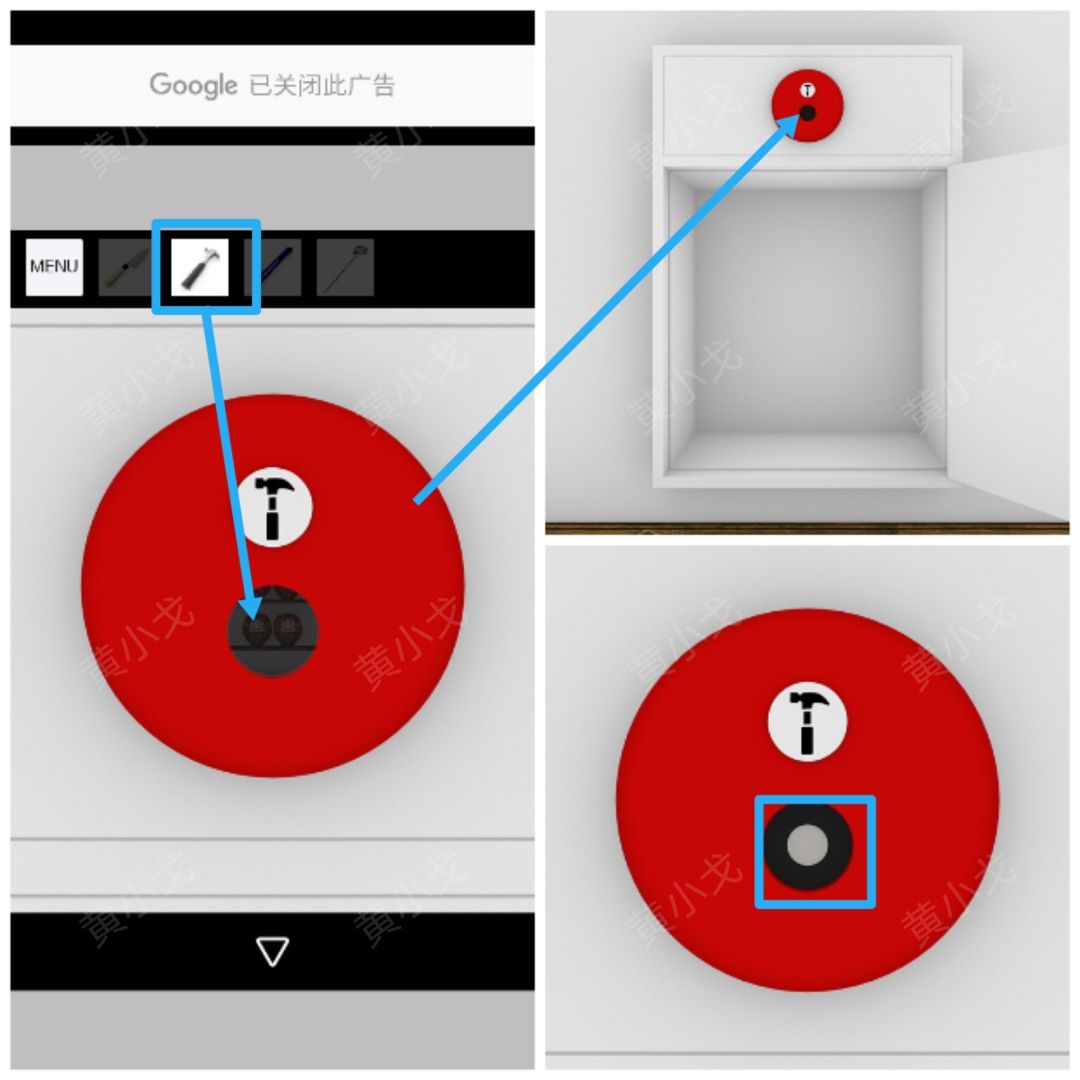 Google 已关闭此广告

MENU

黄小戈