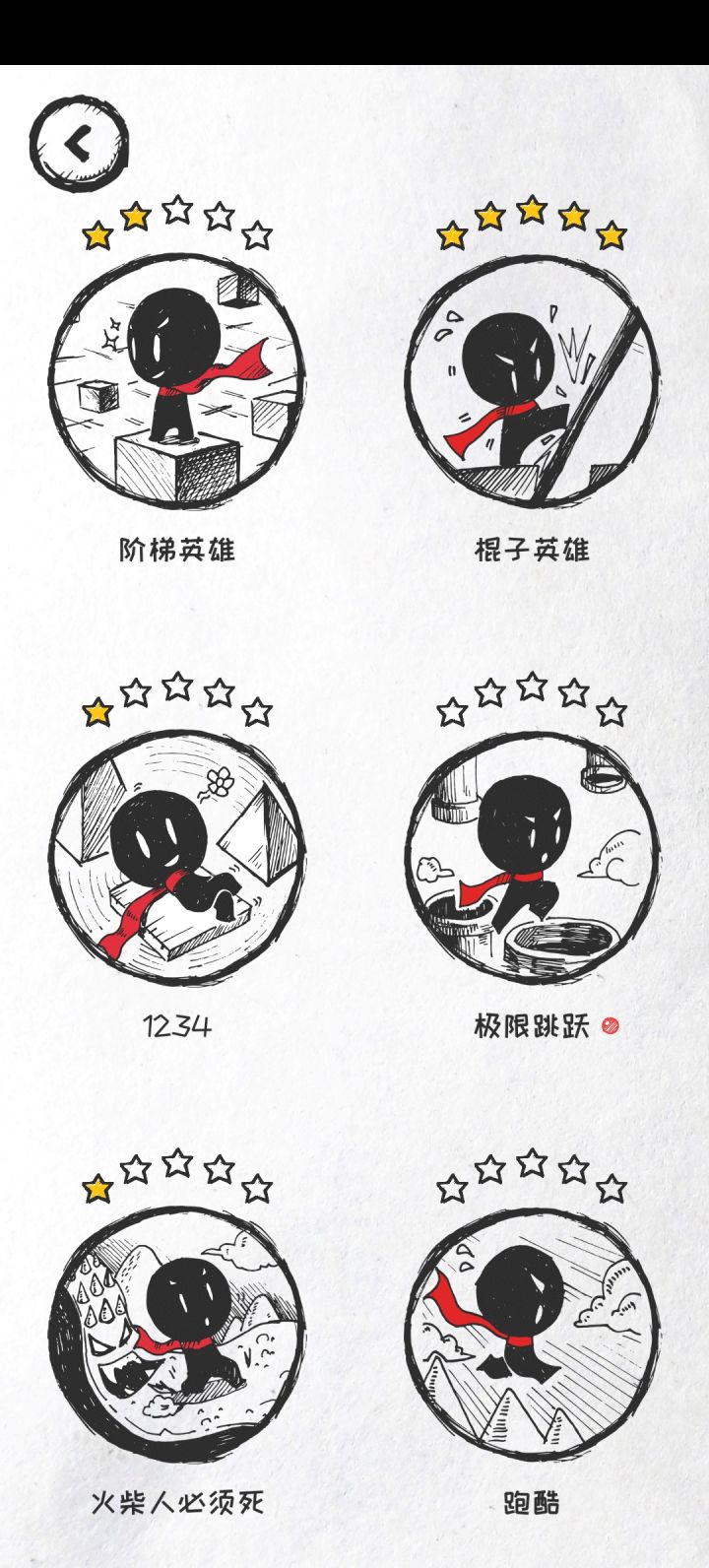 阶梯英雄

棍子英雄

1234

极限跳跃

火柴人必须死

跑酷