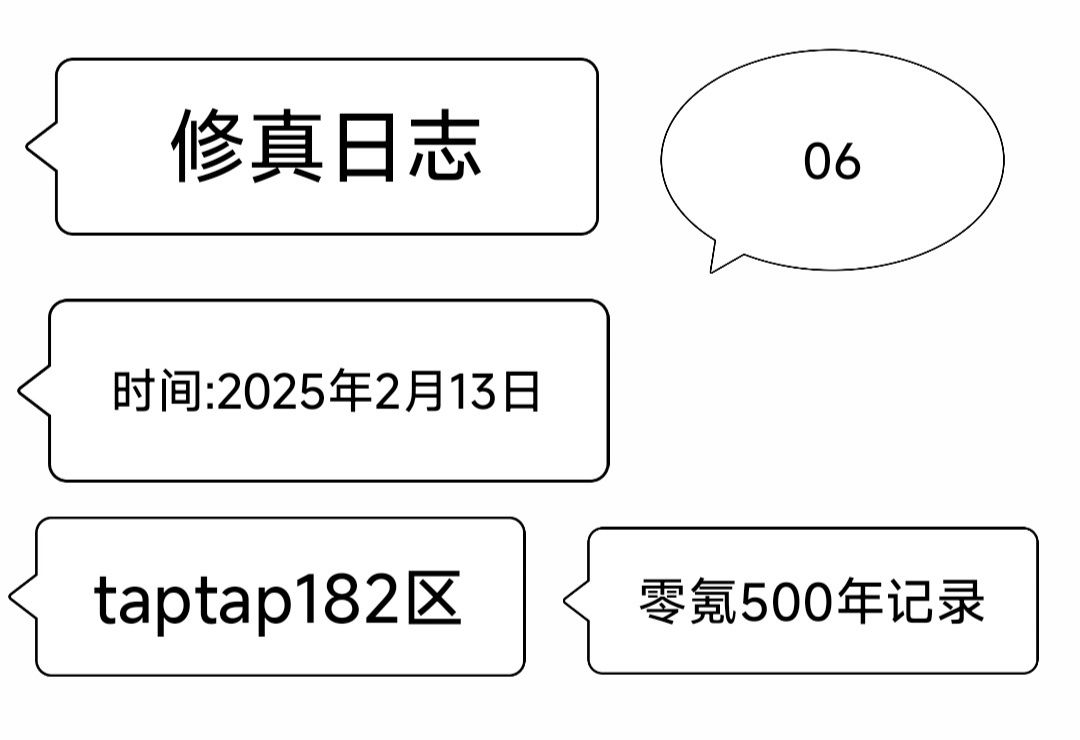 修真日志

06

时间:2025年2月13日

taptap182区

零氪500年记录