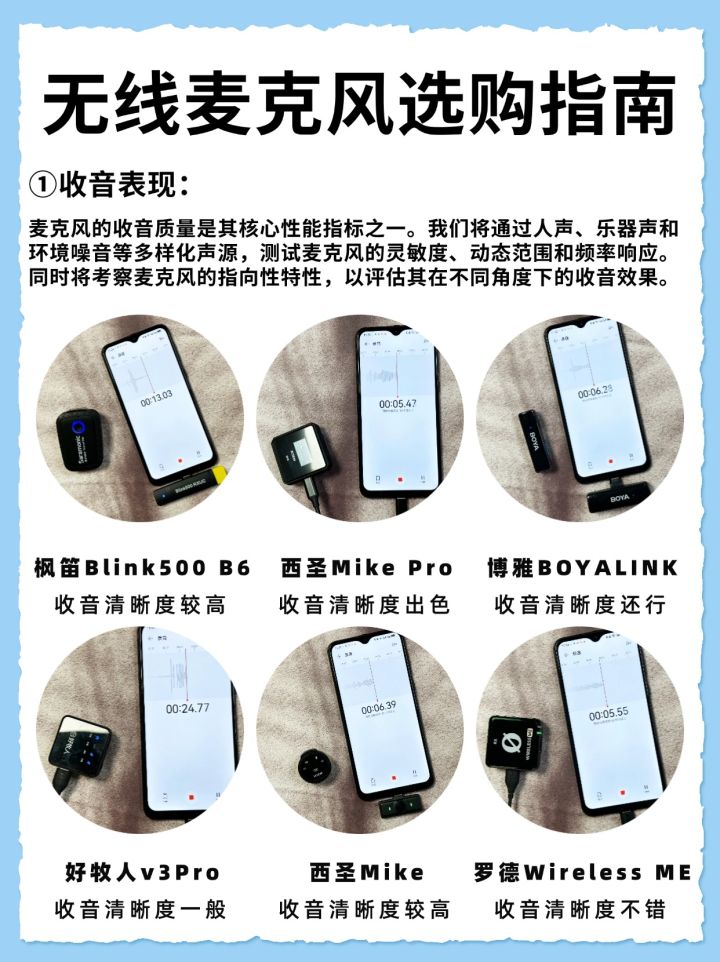 无线麦克风选购指南

①收音表现:

麦克风的收音质量是其核心性能指标之一。我们将通过人声、乐器声和环境噪音等多样化声源，测试麦克风的灵敏度、动态范围和频率响应。同时将考察麦克风的指向性特性，以评估其在不同角度下的收音效果。

00:13.03

00:05.47

00:06.28

BOYA

BOYA

枫笛Blink500 B6
收音清晰度较高

西圣Mike Pro
收音清晰度出色

博雅BOYALINK
收音清晰度还行

00:24.77

00:06.39

00:05.55

好牧人v3Pro
收音清晰度一般

西圣Mike
收音清晰度较高

罗德Wireless ME
收音清晰度不错