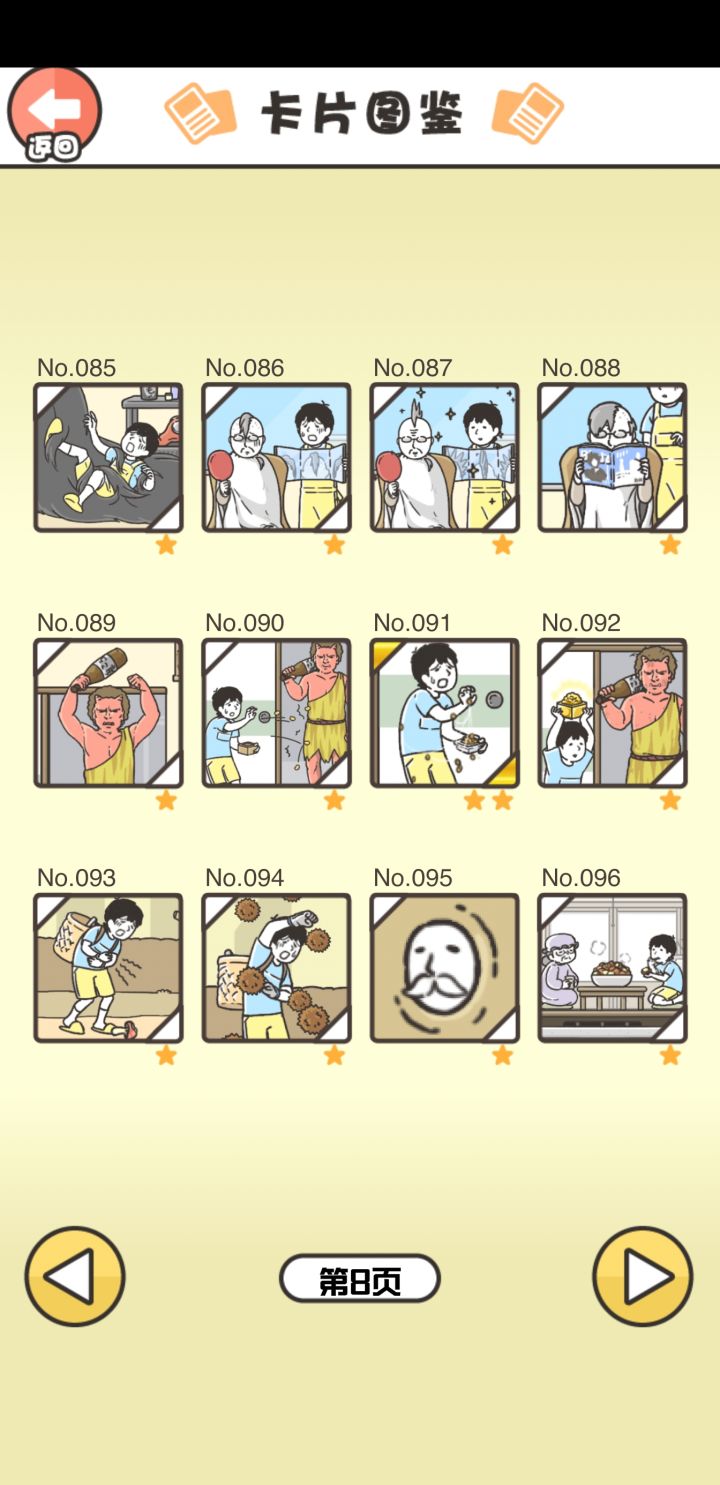 返回

卡片图鉴

No.085 No.086 No.087 No.088

No.089 No.090 No.091 No.092

No.093 No.094 No.095 No.096

第8页