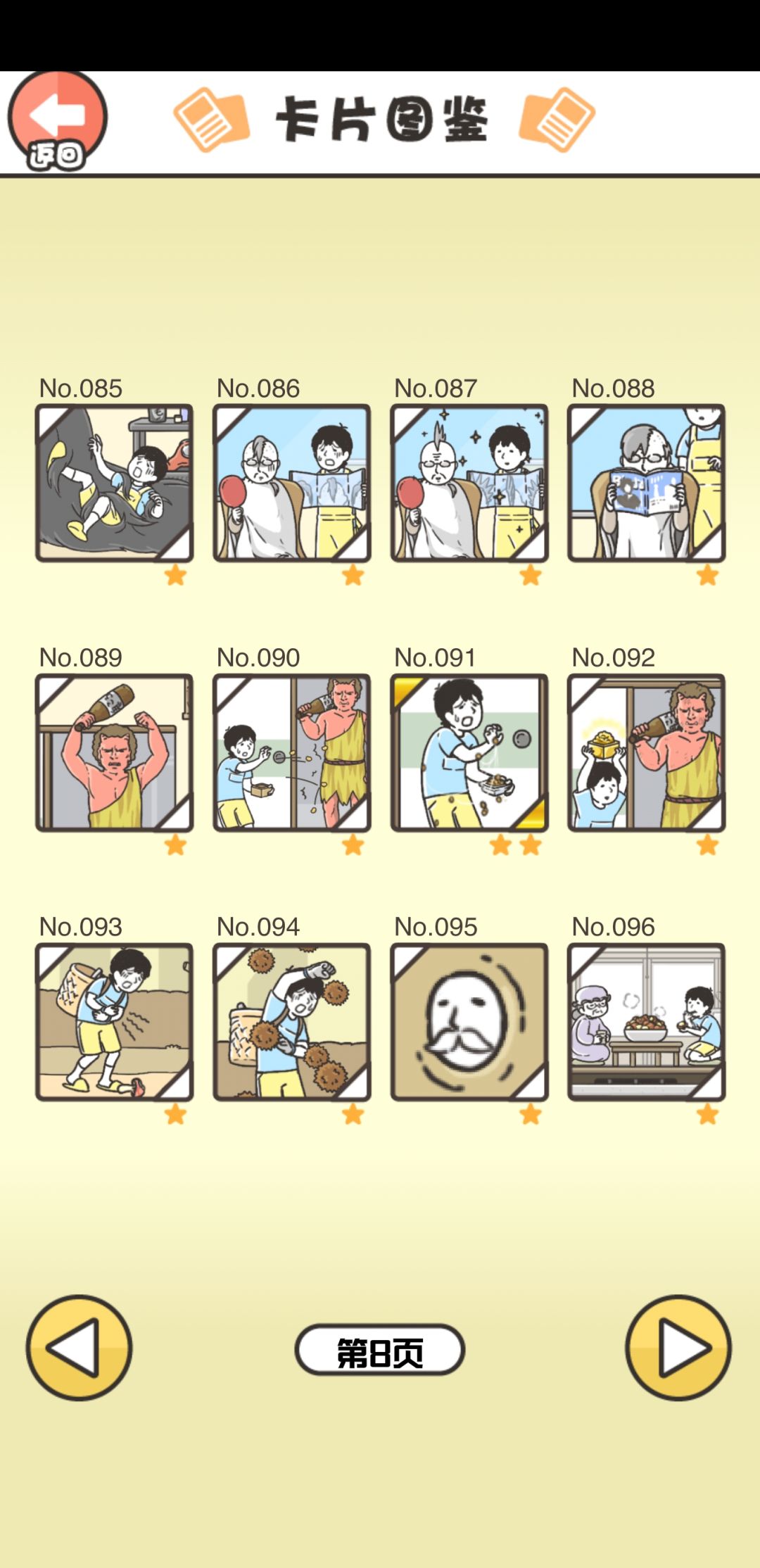 返回

卡片图鉴

No.085 No.086 No.087 No.088

No.089 No.090 No.091 No.092

No.093 No.094 No.095 No.096

第8页