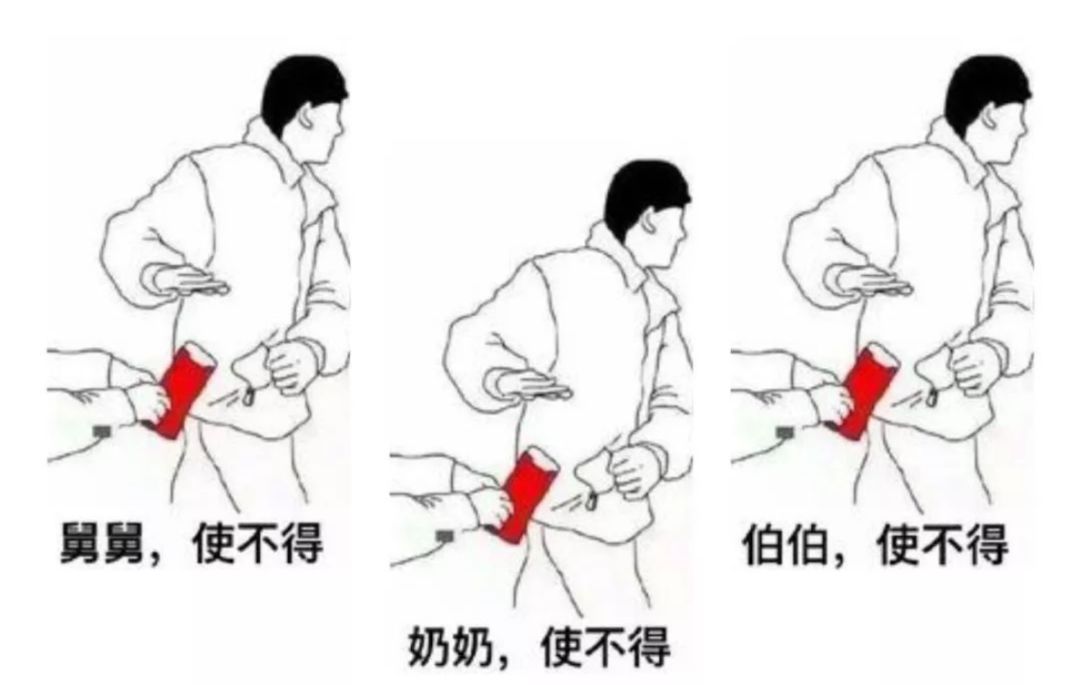 舅舅，使不得

奶奶，使不得

伯伯，使不得