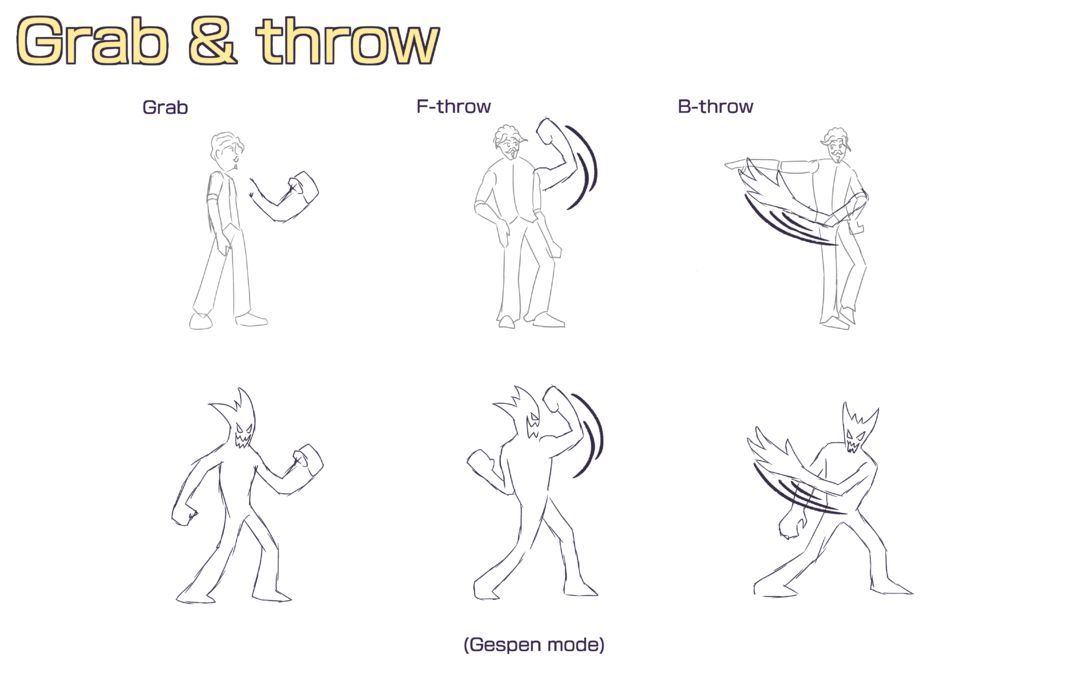 Grab & throw

Grab

F-throw

B-throw

(Gespen mode)