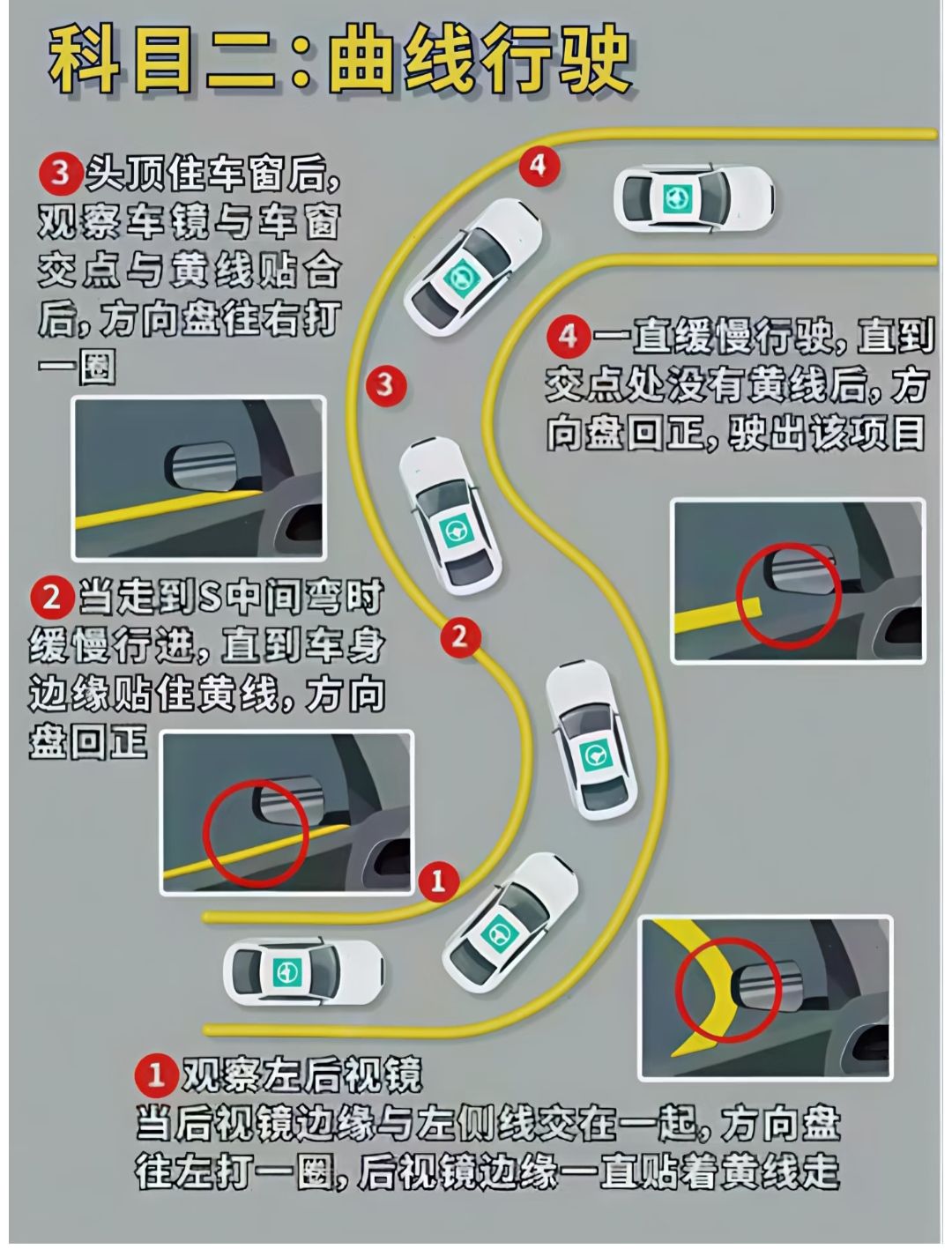 科目二:曲线行驶

3 头顶住车窗后,观察车镜与车窗交点与黄线贴合后,方向盘往右打一圈

4

3

4 一直缓慢行驶,直到交点处没有黄线后,方向盘回正,驶出该项目

2 当走到S中间弯时缓慢行进,直到车身边缘贴住黄线,方向盘回正

2

1

1 观察左后视镜
当后视镜边缘与左侧线交在一起,方向盘往左打一圈,后视镜边缘一直贴着黄线走