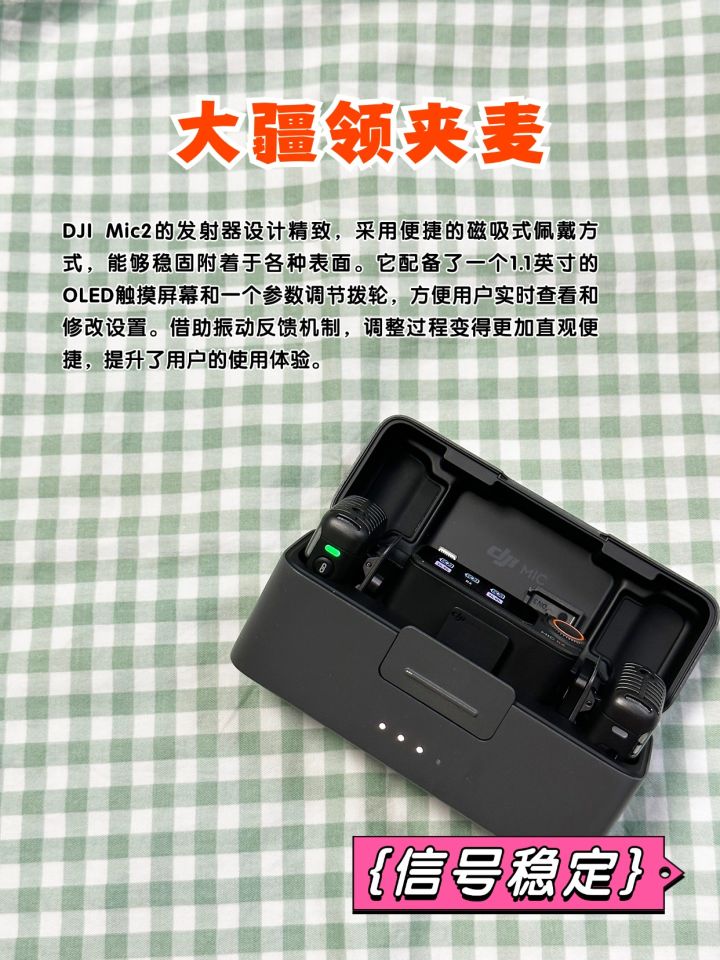 大疆领夹麦

DJI Mic2的发射器设计精致，采用便捷的磁吸式佩戴方式，能够稳固附着于各种表面。它配备了一个1.1英寸的OLED触摸屏幕和一个参数调节拨轮，方便用户实时查看和修改设置。借助振动反馈机制，调整过程变得更加直观便捷，提升了用户的使用体验。

dji MIC

{信号稳定}