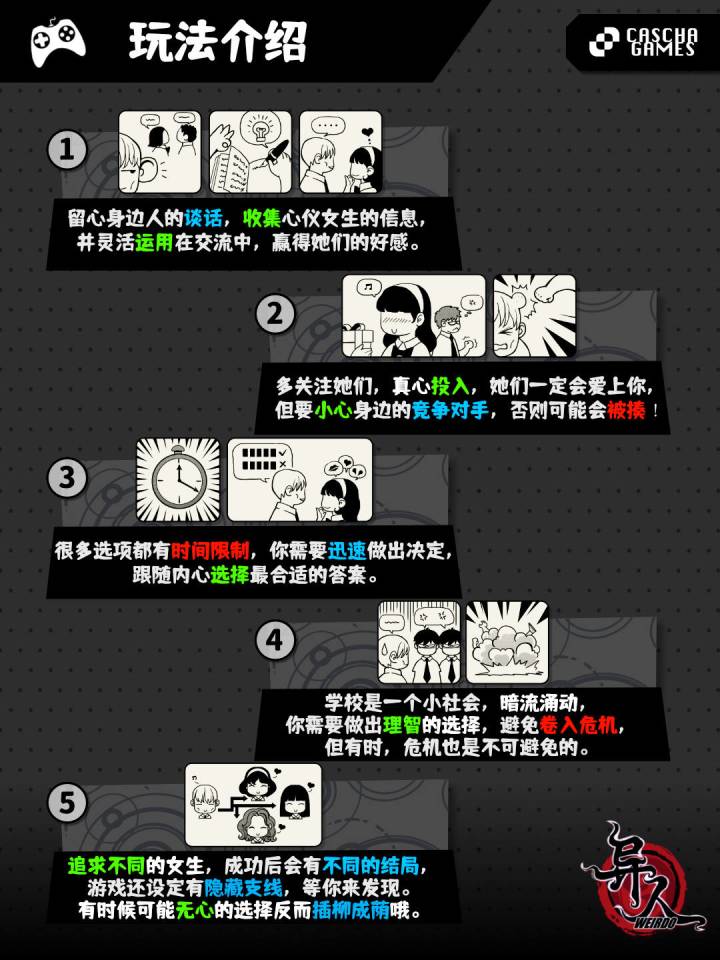 玩法介绍

CASCHA GAMES

1
留心身边人的谈话，收集心仪女生的信息，并灵活运用在交流中，赢得她们的好感。

2
多关注她们，真心投入，她们一定会爱上你，但要小心身边的竞争对手，否则可能会被揍！

3
很多选项都有时间限制，你需要迅速做出决定，跟随内心选择最合适的答案。

4
学校是一个小社会，暗流涌动，你需要做出理智的选择，避免卷入危机，但有时，危机也是不可避免的。

5
追求不同的女生，成功后会有不同的结局，游戏还设定有隐藏支线，等你来发现。有时候可能无心的选择反而插柳成荫哦。

异人
WEIRDO