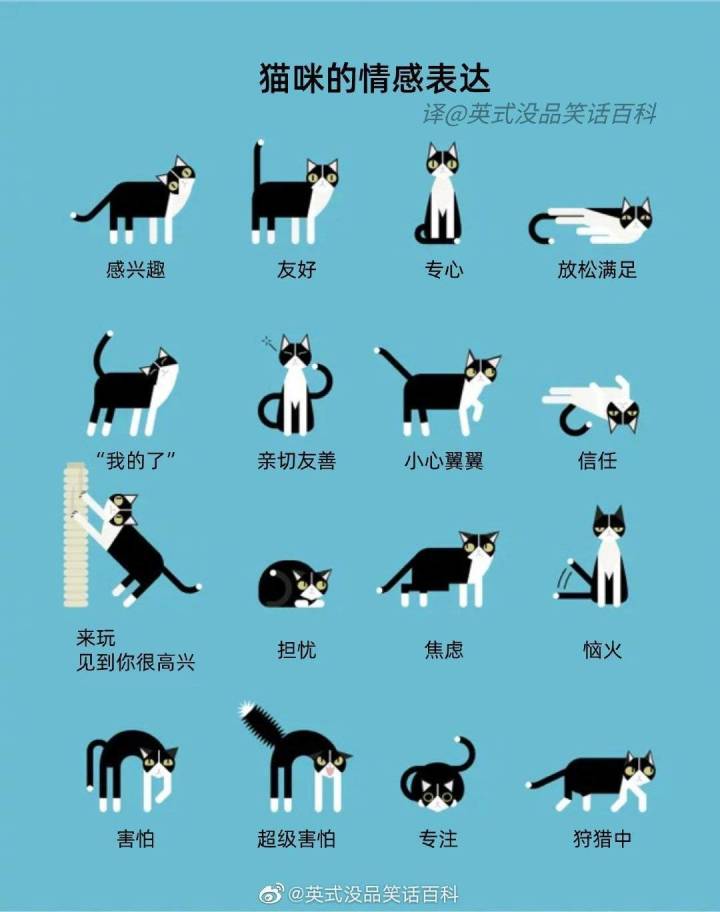 猫咪的情感表达

译@英式没品笑话百科

感兴趣

友好

专心

放松满足

“我的了”

亲切友善

小心翼翼

信任

来玩
见到你很高兴

担忧

焦虑

恼火

害怕

超级害怕

专注

狩猎中

@英式没品笑话百科