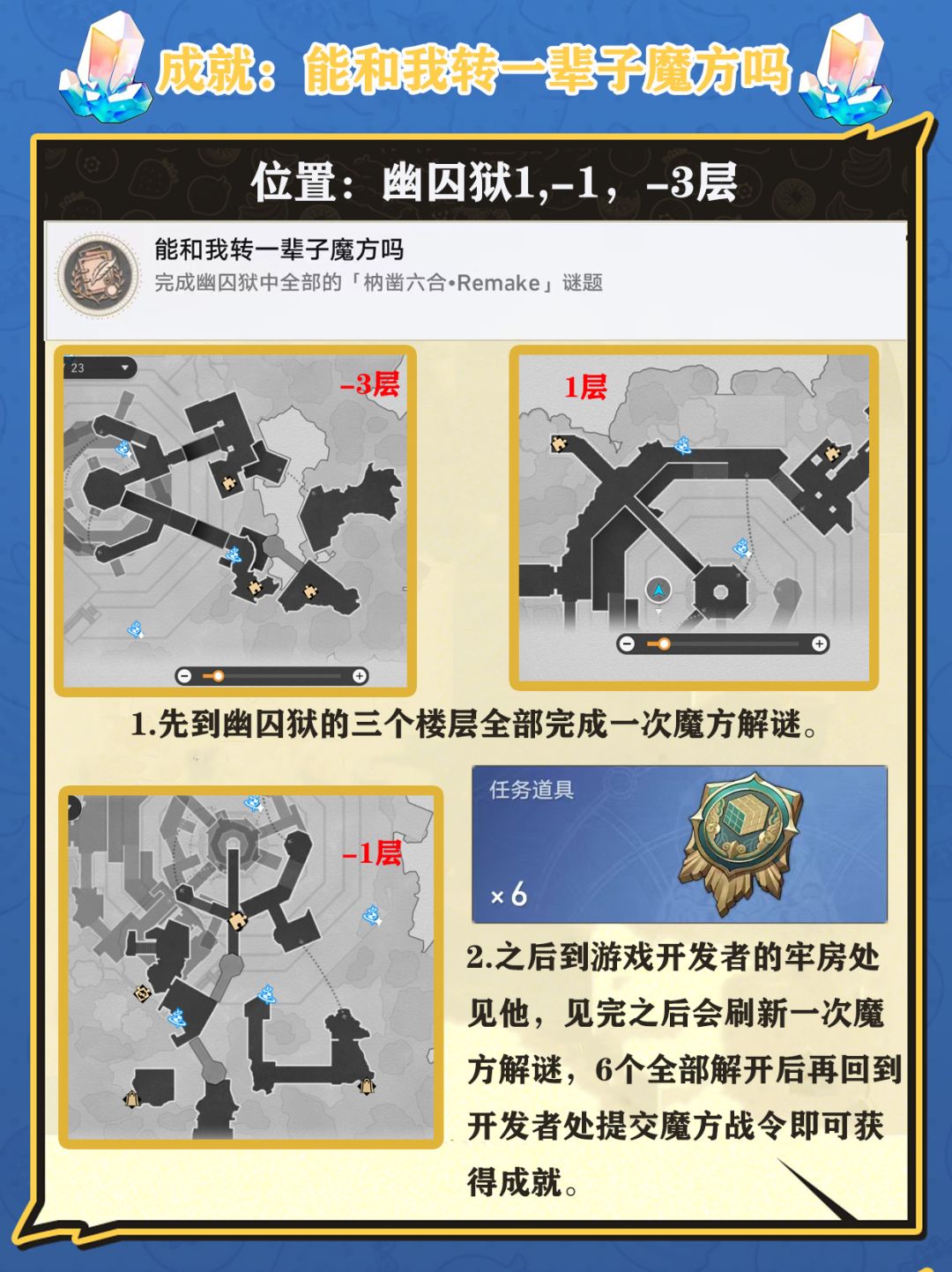 成就：能和我转一辈子魔方吗

位置：幽囚狱1,-1，-3层

能和我转一辈子魔方吗
完成幽囚狱中全部的「枘凿六合•Remake」谜题

23

-3层

1层

1.先到幽囚狱的三个楼层全部完成一次魔方解谜。

-1层

任务道具
×6

2.之后到游戏开发者的牢房处见他，见完之后会刷新一次魔方解谜，6个全部解开后再回到开发者处提交魔方战令即可获得成就。