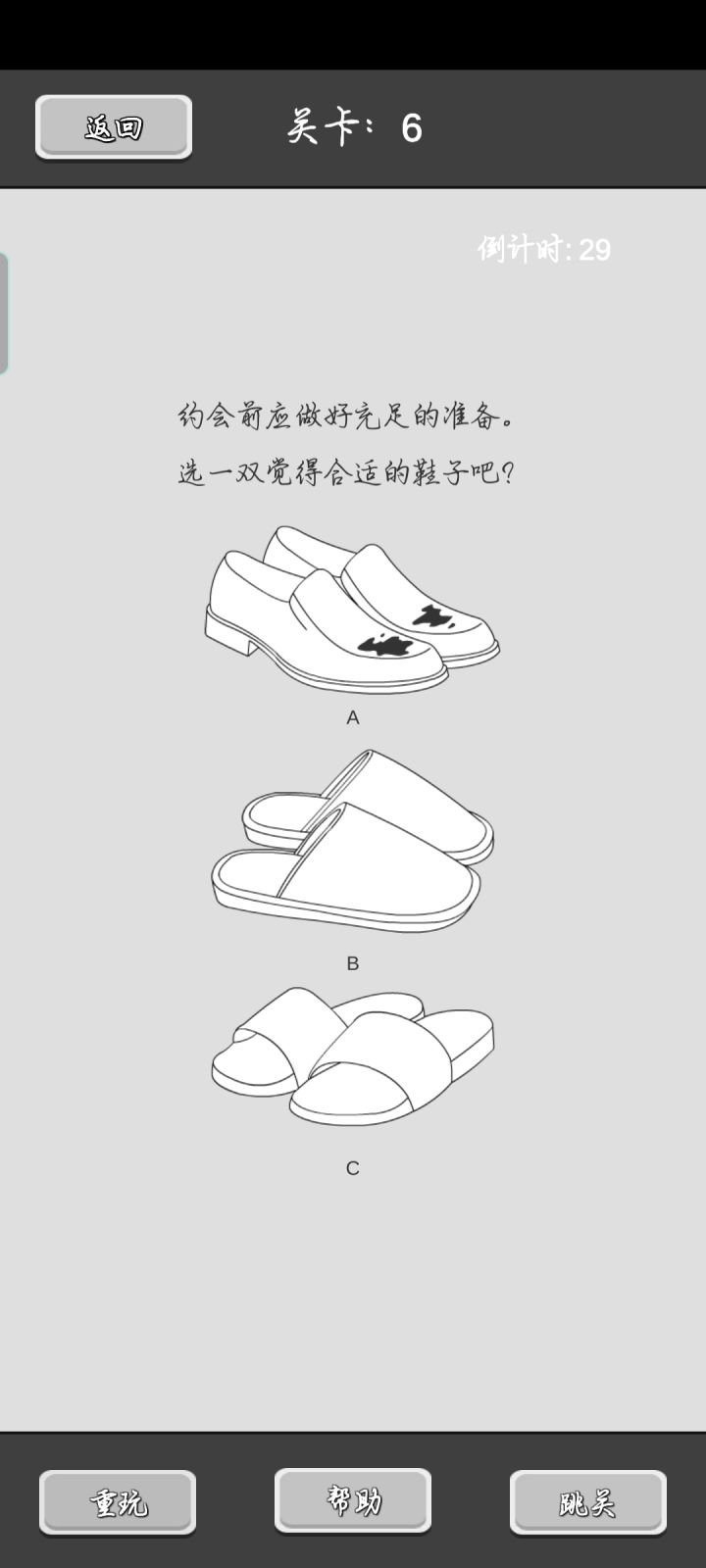 返回

关卡: 6

倒计时: 29

约会前应做好充足的准备。

选一双觉得合适的鞋子吧?

A

B

C

重玩

帮助

跳关